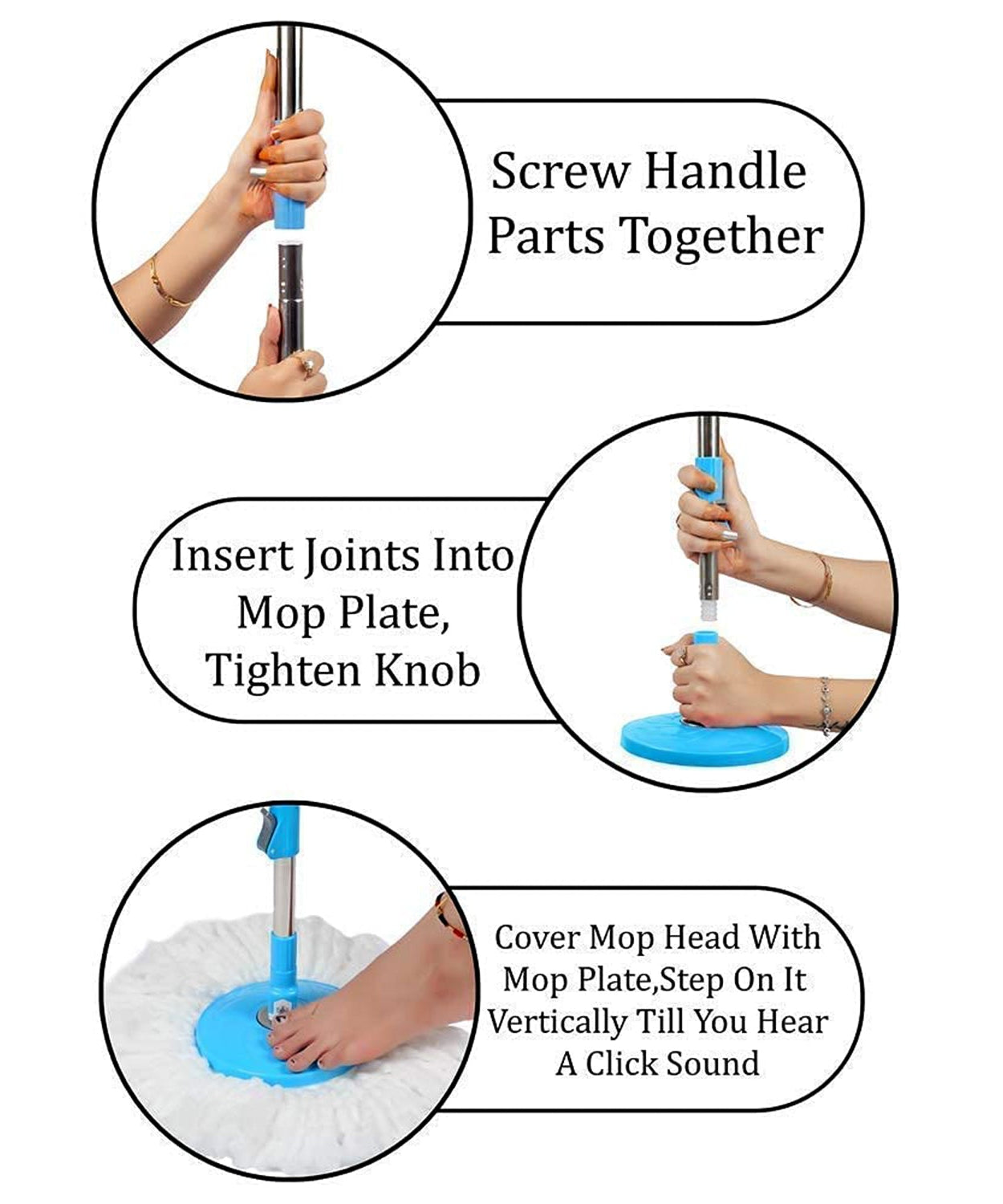 Screw Handle Parts Together

Insert Joints Into Mop Plate, Tighten Knob

Cover Mop Head With Mop Plate,Step On It Vertically Till You Hear A Click Sound