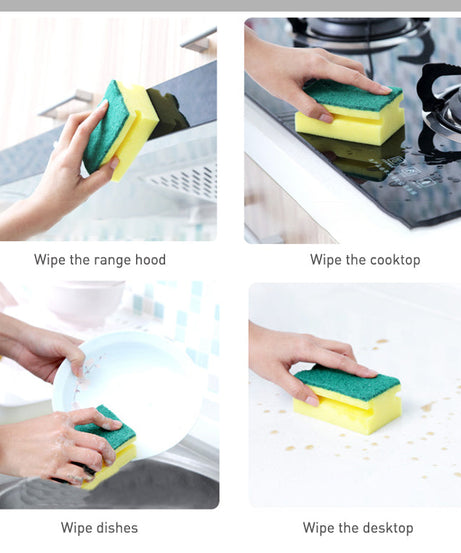 Wipe the range hood

Wipe the cooktop

Wipe dishes

Wipe the desktop