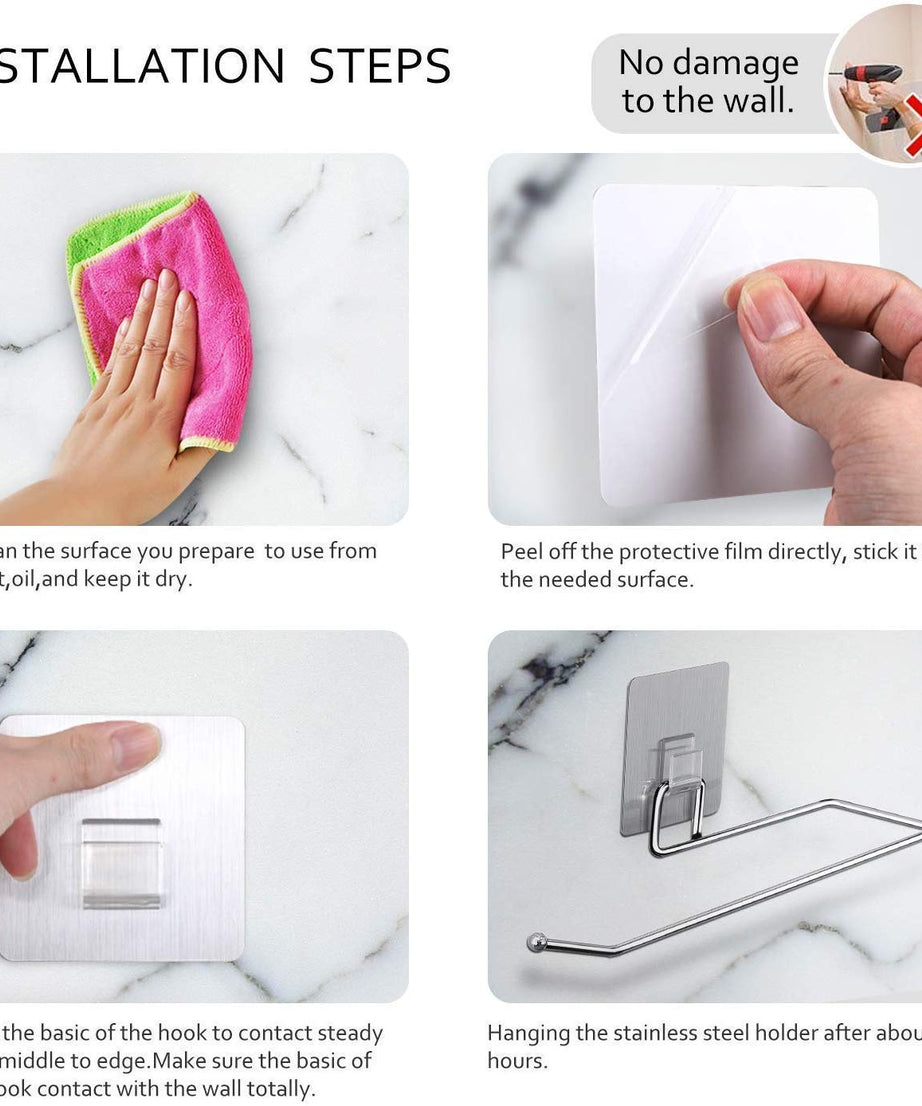 STALLATION STEPS

No damage to the wall.

an the surface you prepare to use from t,oil,and keep it dry.

Peel off the protective film directly, stick it the needed surface.

the basic of the hook to contact steady middle to edge.Make sure the basic of ook contact with the wall totally.

Hanging the stainless steel holder after abou hours.