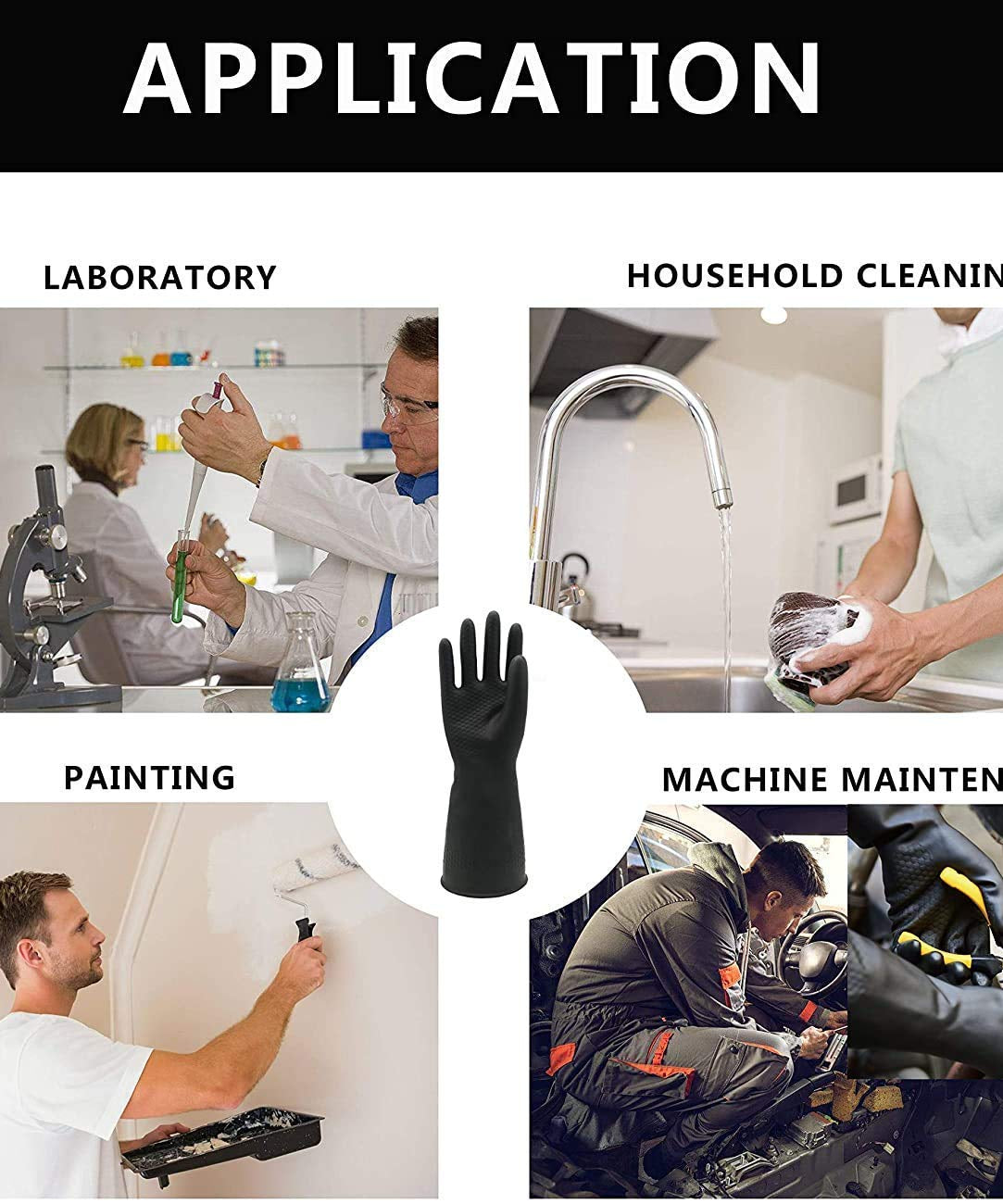 APPLICATION

LABORATORY

HOUSEHOLD CLEANIN

PAINTING

MACHINE MAINTEN