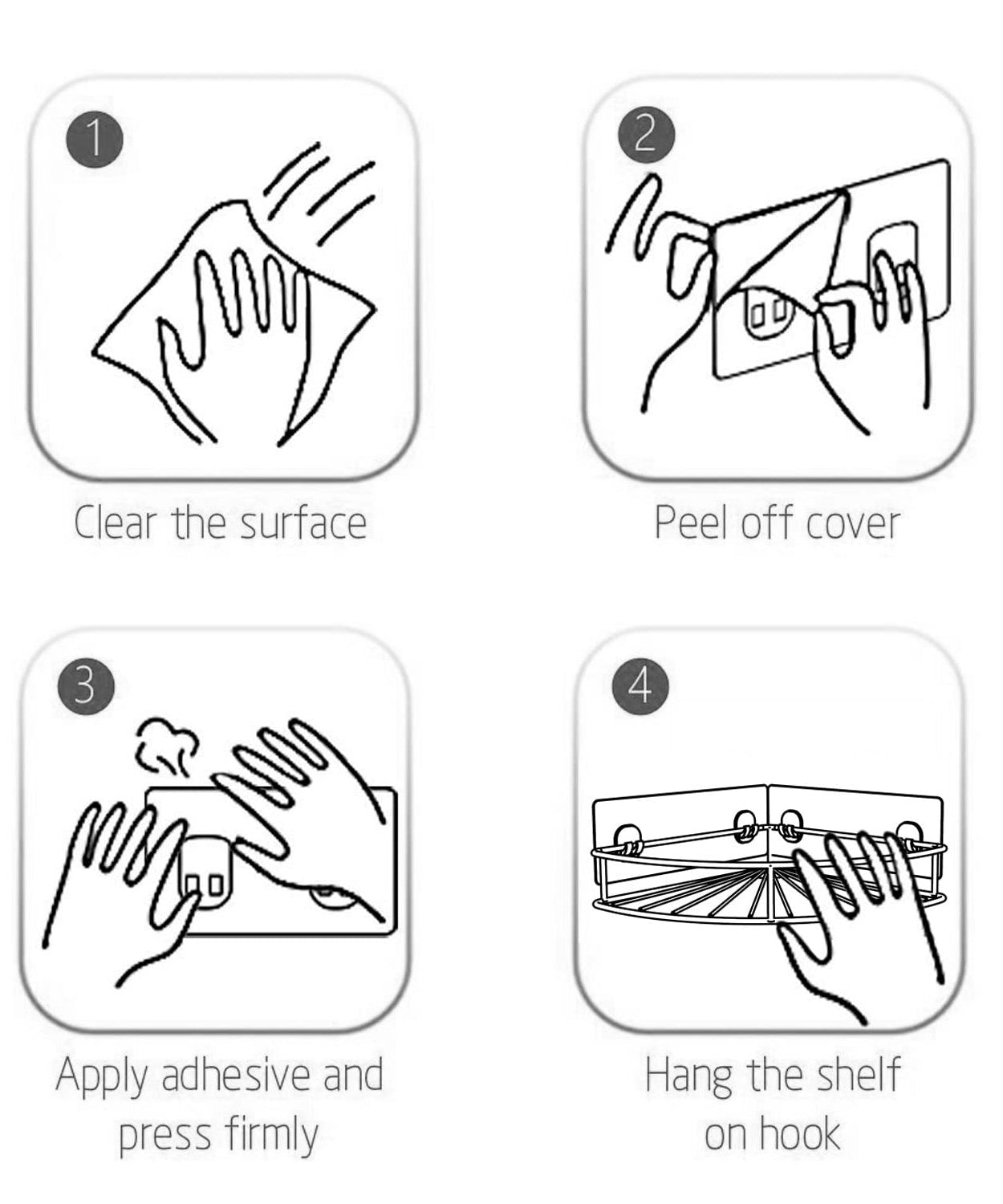 1

Clear the surface

2

Peel off cover

3

Apply adhesive and press firmly

4

Hang the shelf on hook