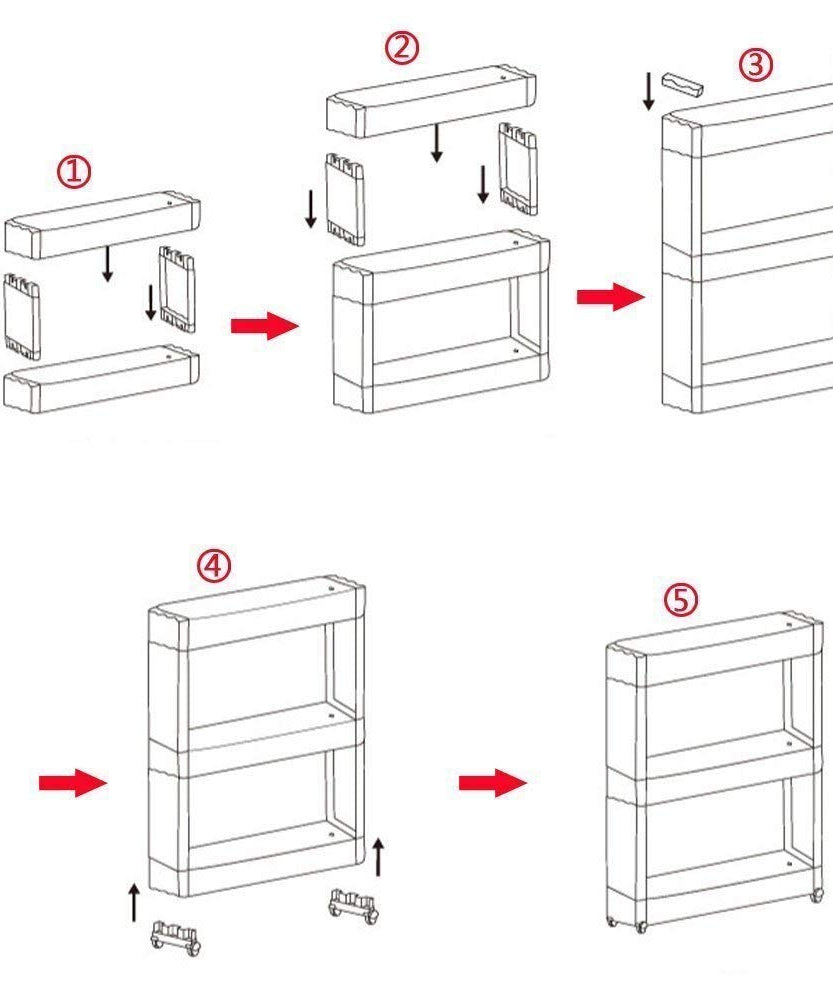 ①

②

③

④

⑤