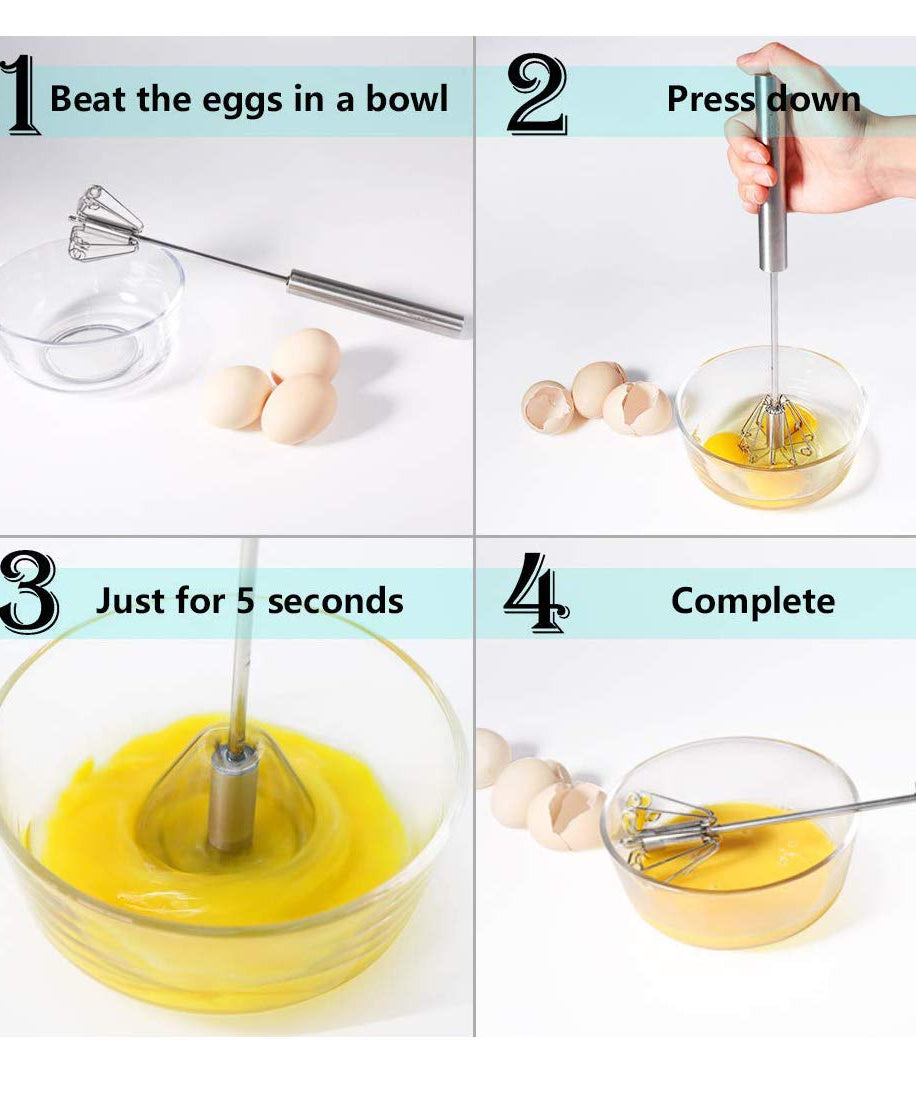 1 Beat the eggs in a bowl

2 Press down

3 Just for 5 seconds

4 Complete