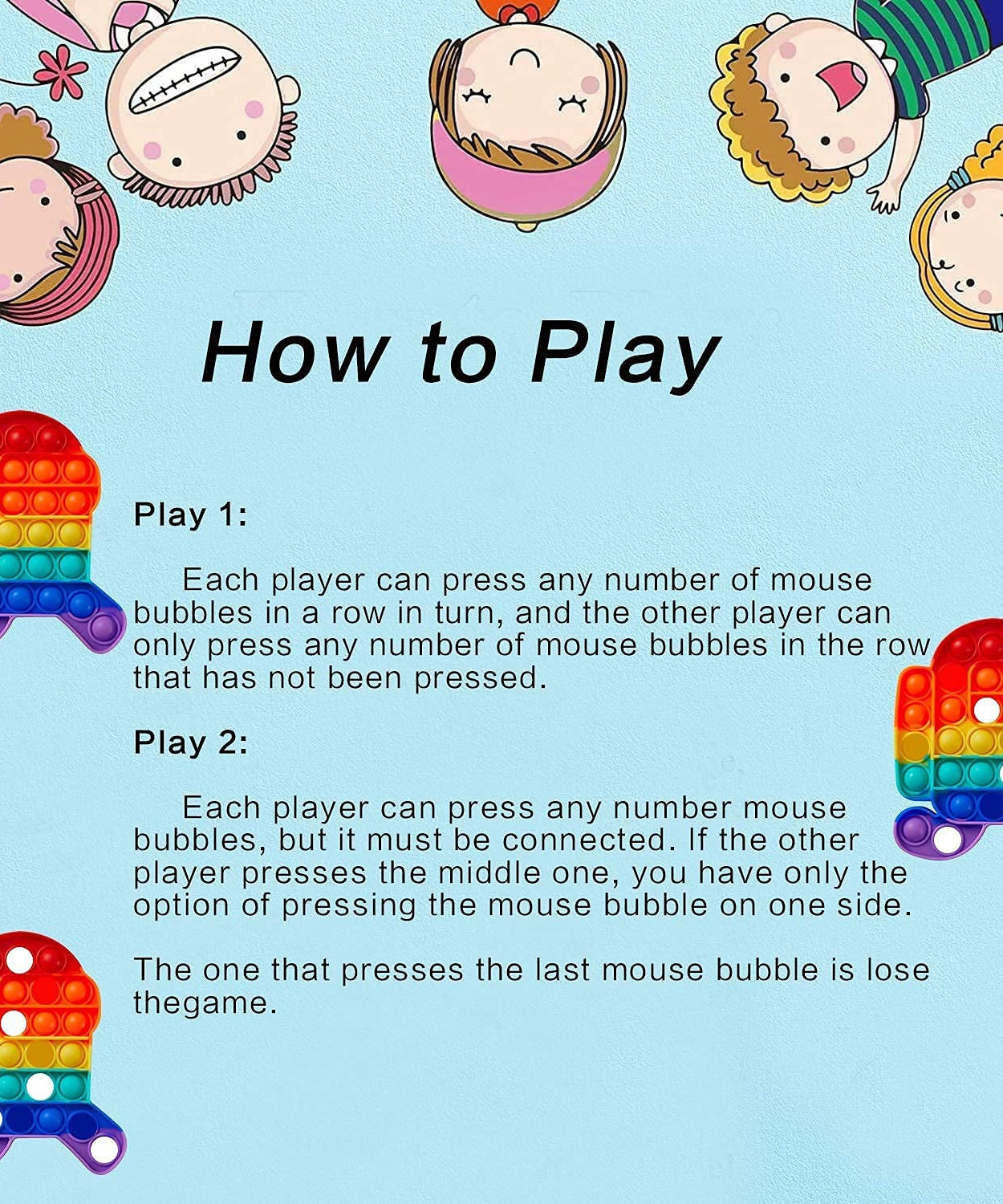 How to Play

Play 1:

Each player can press any number of mouse bubbles in a row in turn, and the other player can only press any number of mouse bubbles in the row that has not been pressed.

Play 2:

Each player can press any number mouse bubbles, but it must be connected. If the other player presses the middle one, you have only the option of pressing the mouse bubble on one side.

The one that presses the last mouse bubble is lose thegame.