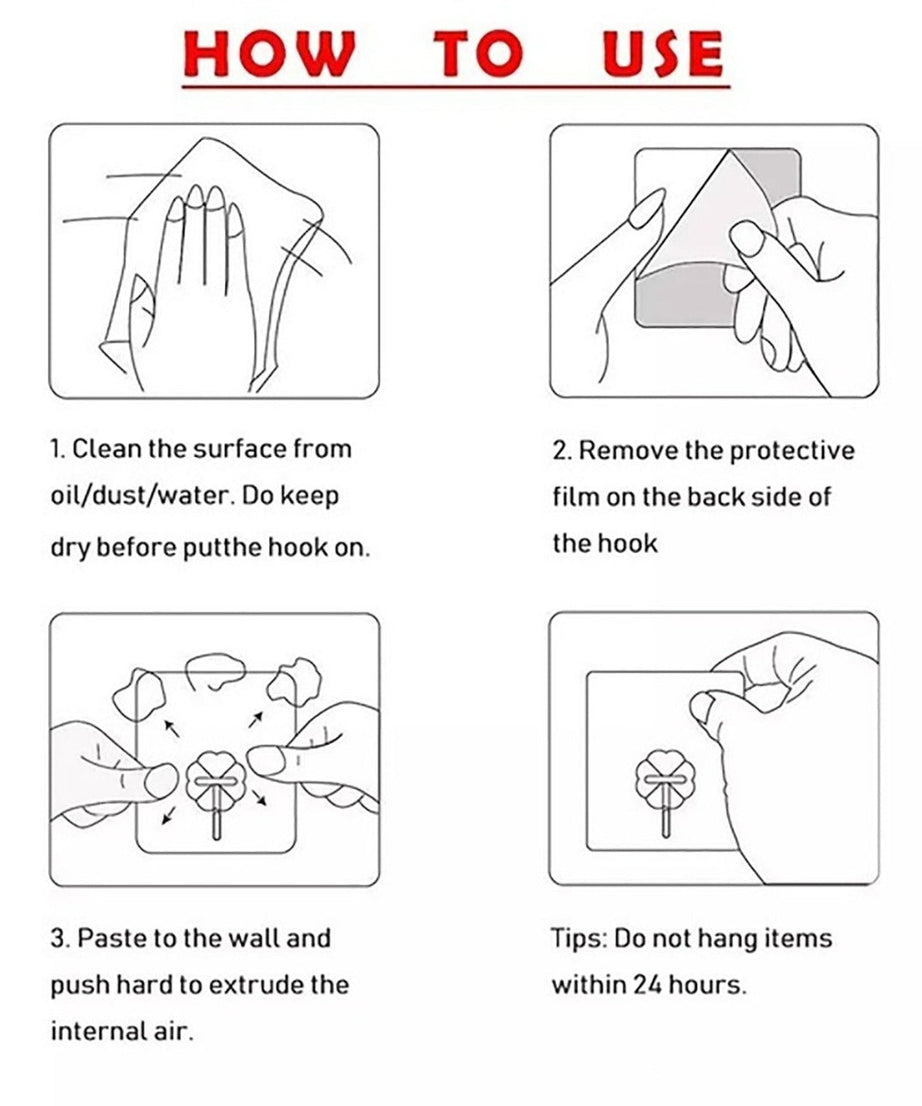 HOW TO USE

1. Clean the surface from oil/dust/water. Do keep dry before putthe hook on.

2. Remove the protective film on the back side of the hook

3. Paste to the wall and push hard to extrude the internal air.

Tips: Do not hang items within 24 hours.