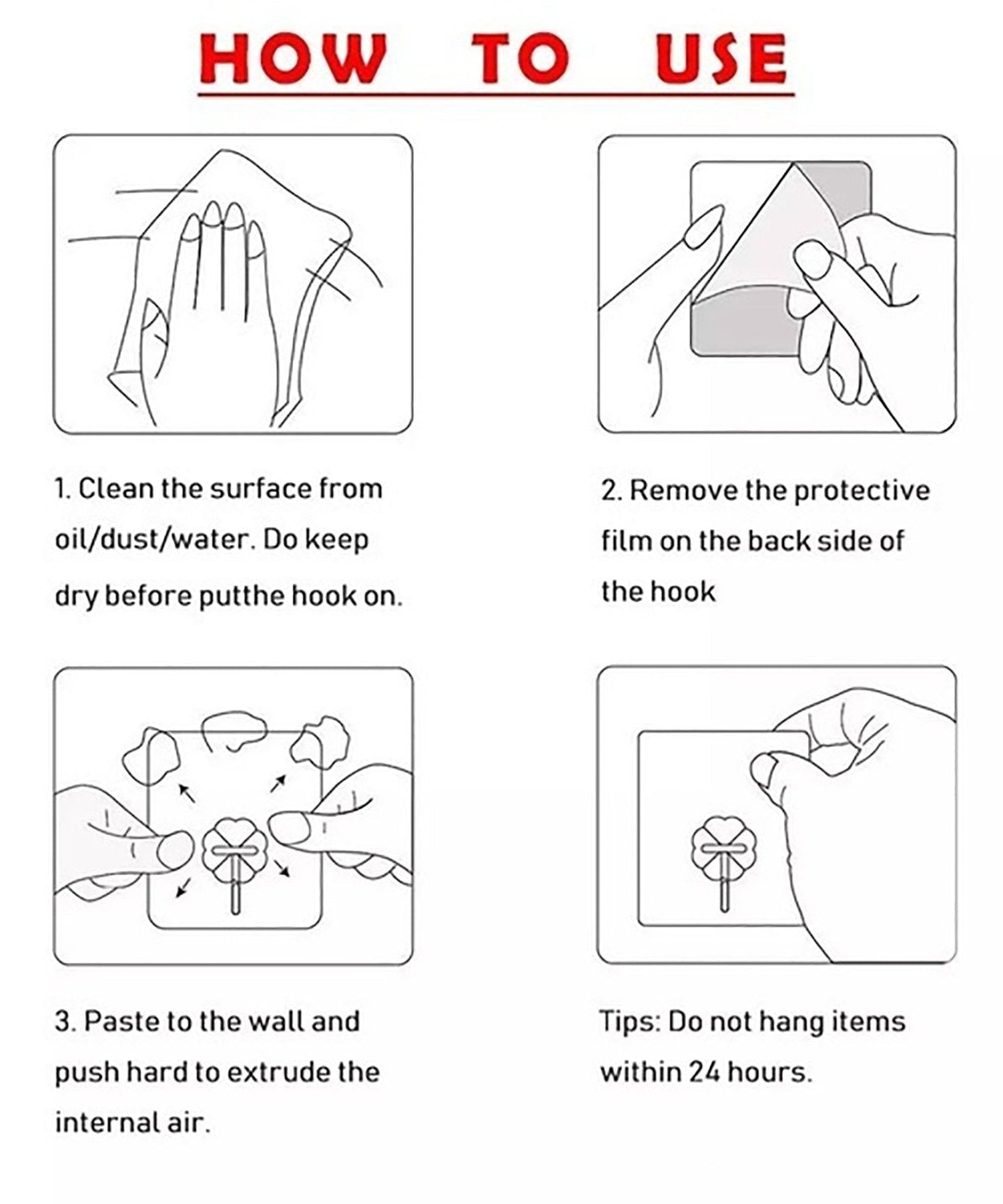 HOW TO USE

1. Clean the surface from oil/dust/water. Do keep dry before putthe hook on.

2. Remove the protective film on the back side of the hook

3. Paste to the wall and push hard to extrude the internal air.

Tips: Do not hang items within 24 hours.