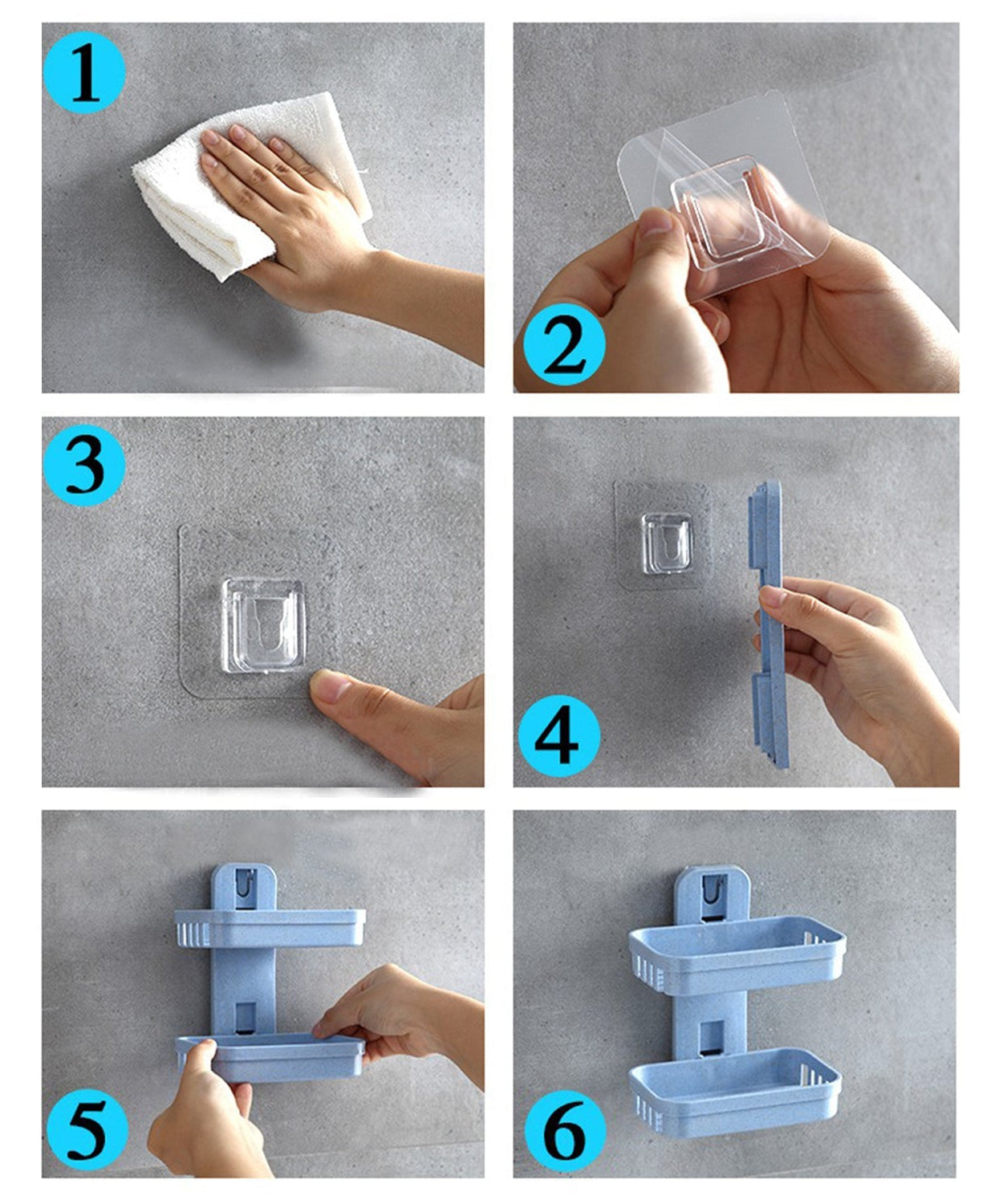 1

2

3

4

5

6