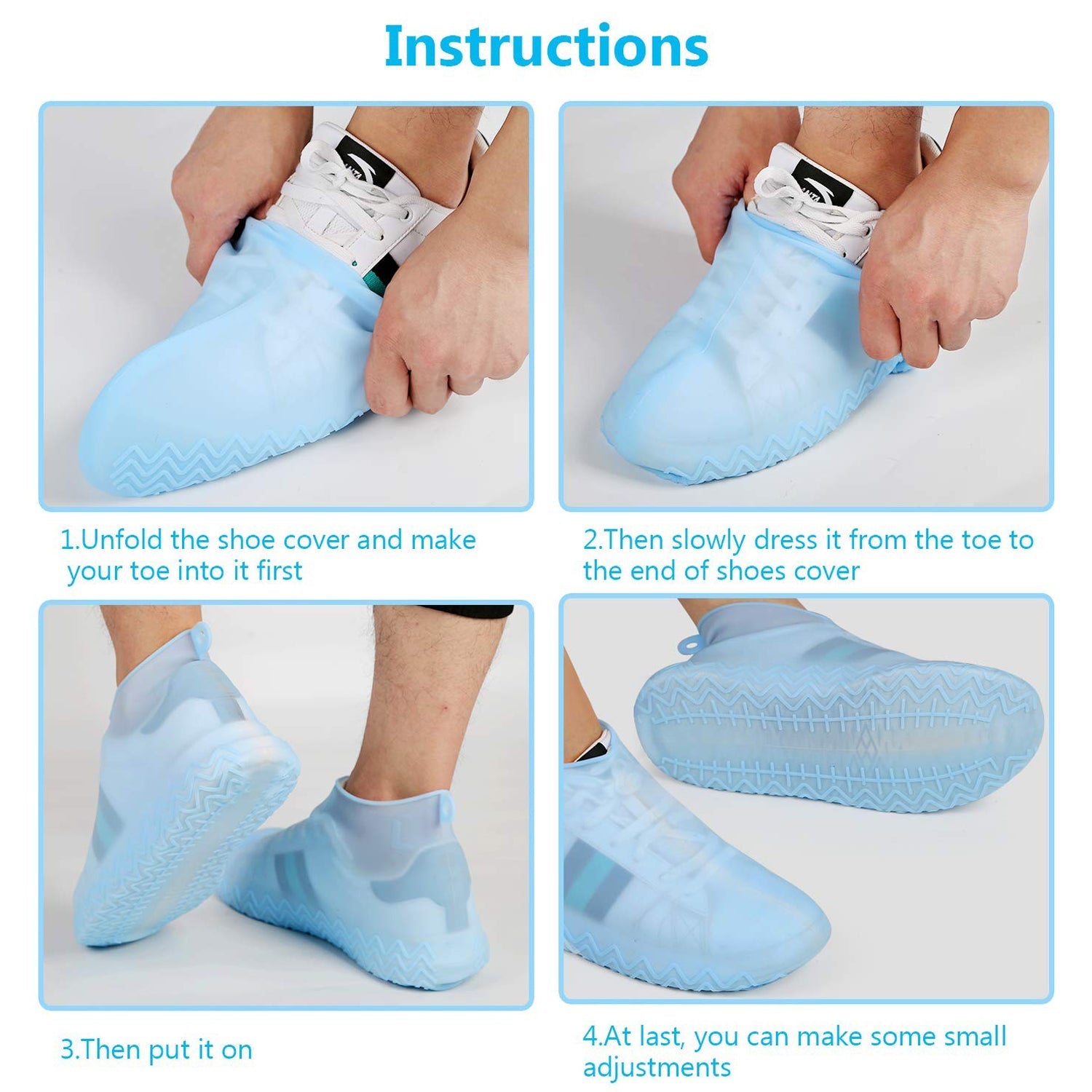 Instructions

1.Unfold the shoe cover and make your toe into it first

2.Then slowly dress it from the toe to the end of shoes cover

3.Then put it on

4.At last, you can make some small adjustments