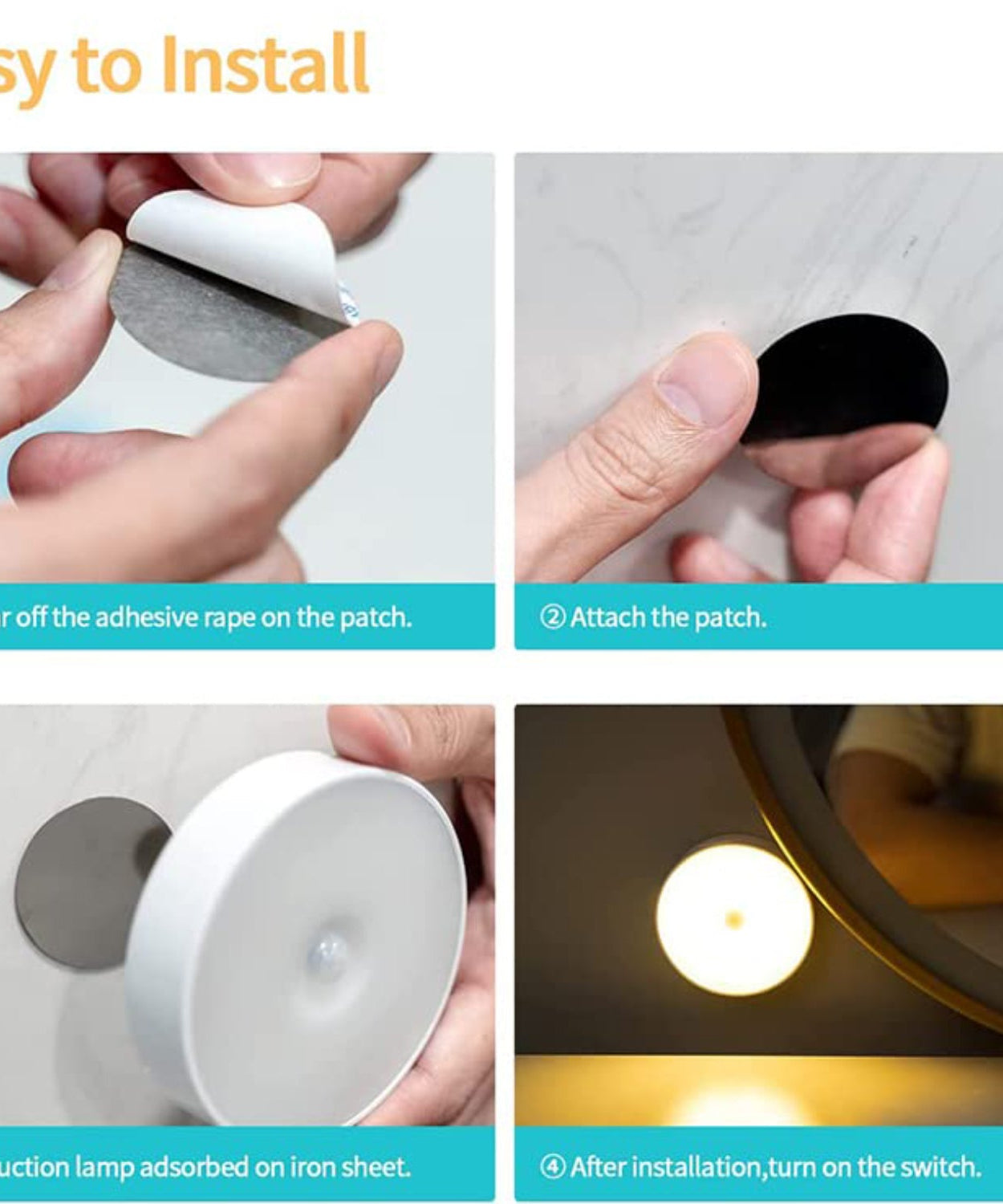 sy to Install

r off the adhesive rape on the patch.

② Attach the patch.

uction lamp adsorbed on iron sheet.

④ After installation,turn on the switch.