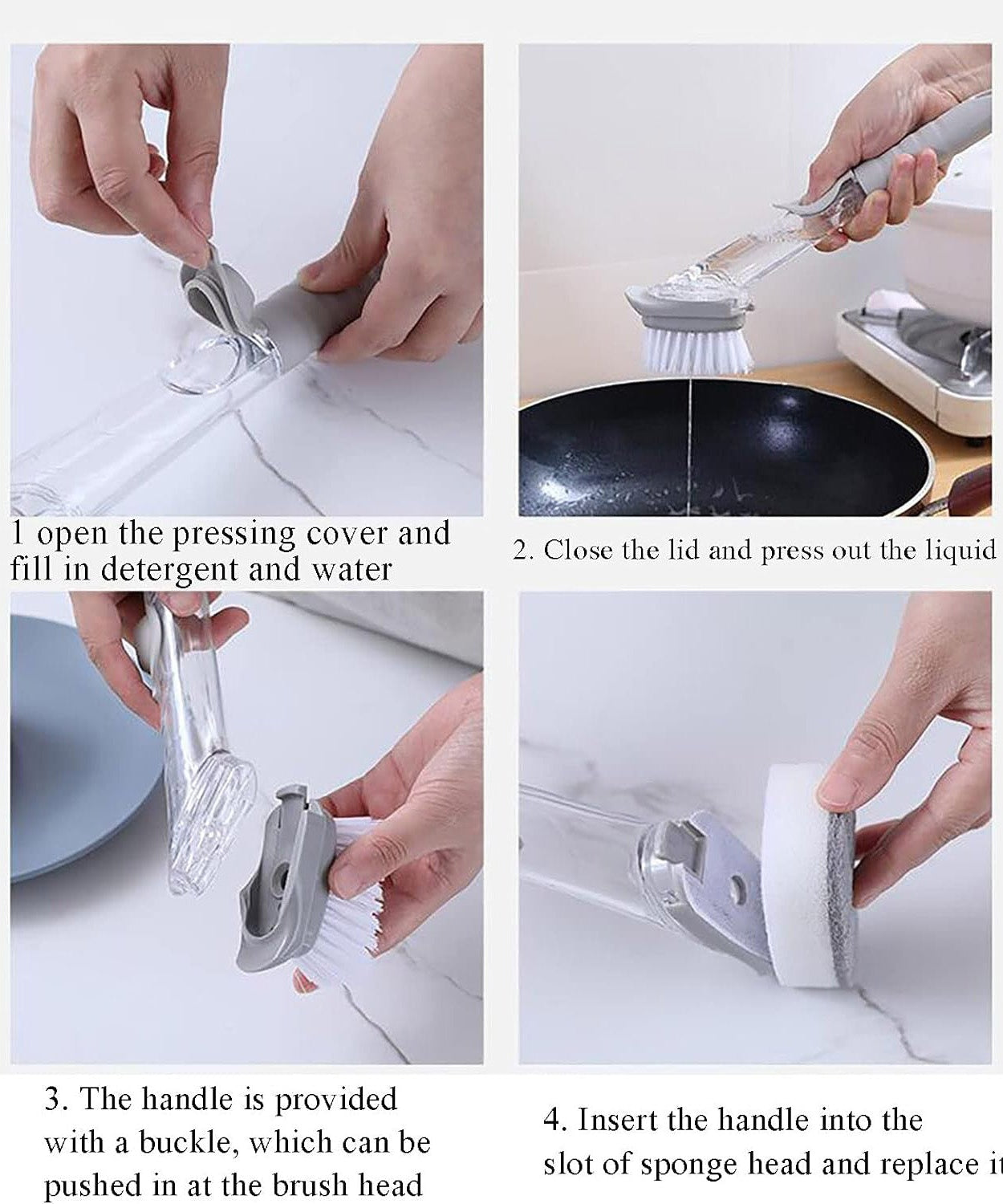 1 open the pressing cover and fill in detergent and water

2. Close the lid and press out the liquid

3. The handle is provided with a buckle, which can be pushed in at the brush head

4. Insert the handle into the slot of sponge head and replace it