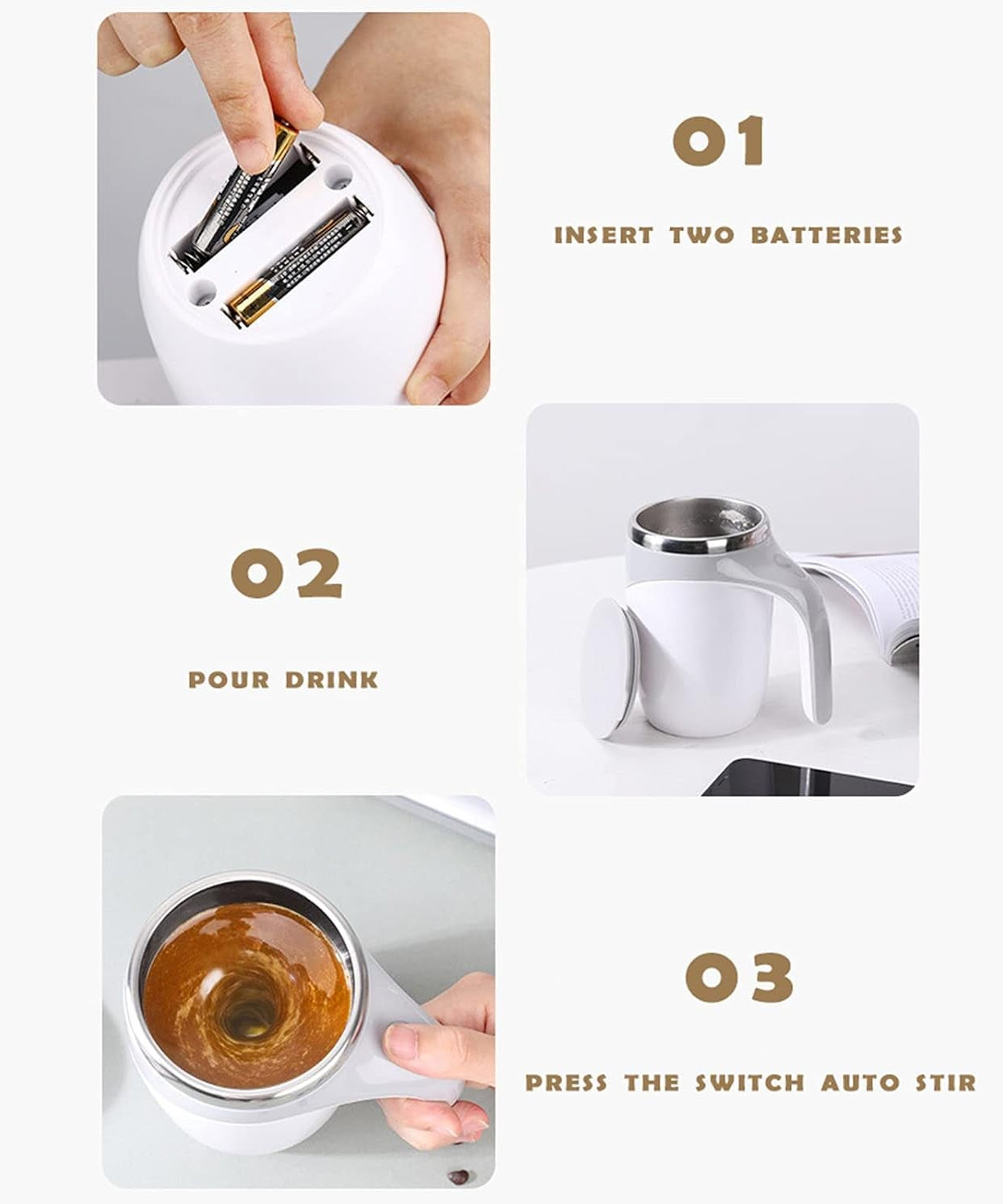 01

INSERT TWO BATTERIES

02

POUR DRINK

03

PRESS THE SWITCH AUTO STIR