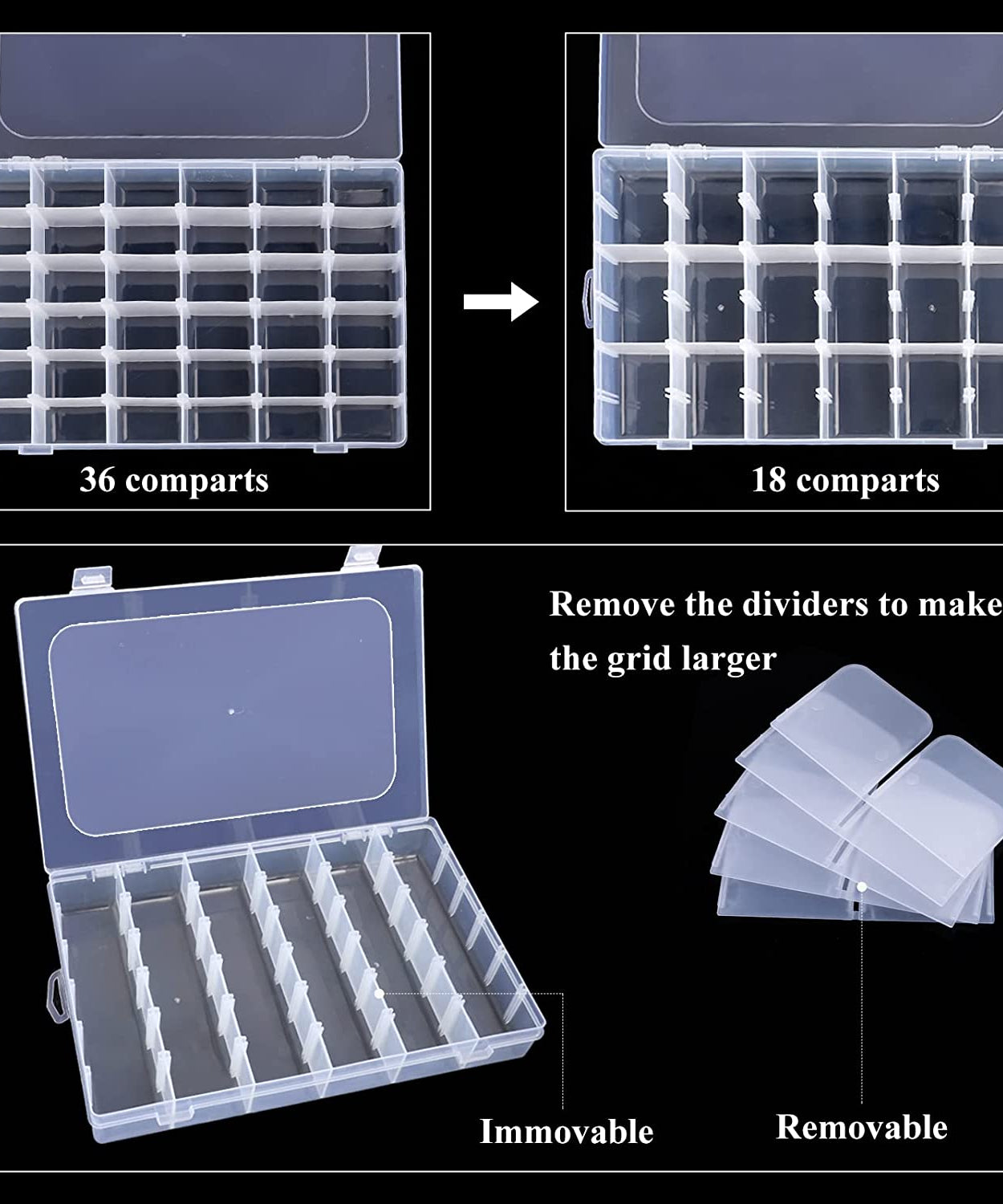 36 comparts

18 comparts

Remove the dividers to make the grid larger

Immovable

Removable