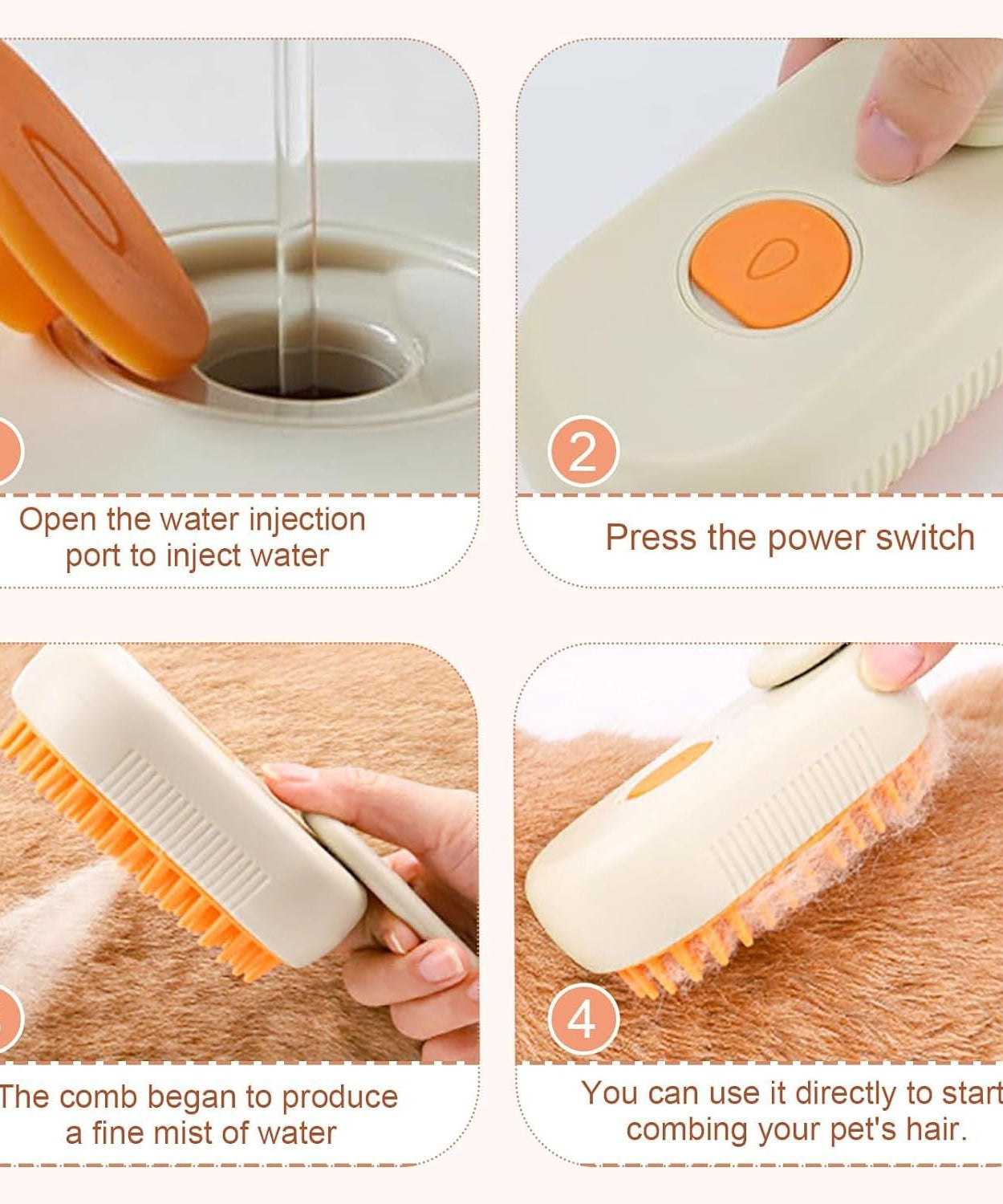 Open the water injection port to inject water

2

Press the power switch

The comb began to produce a fine mist of water

4

You can use it directly to start combing your pet's hair.