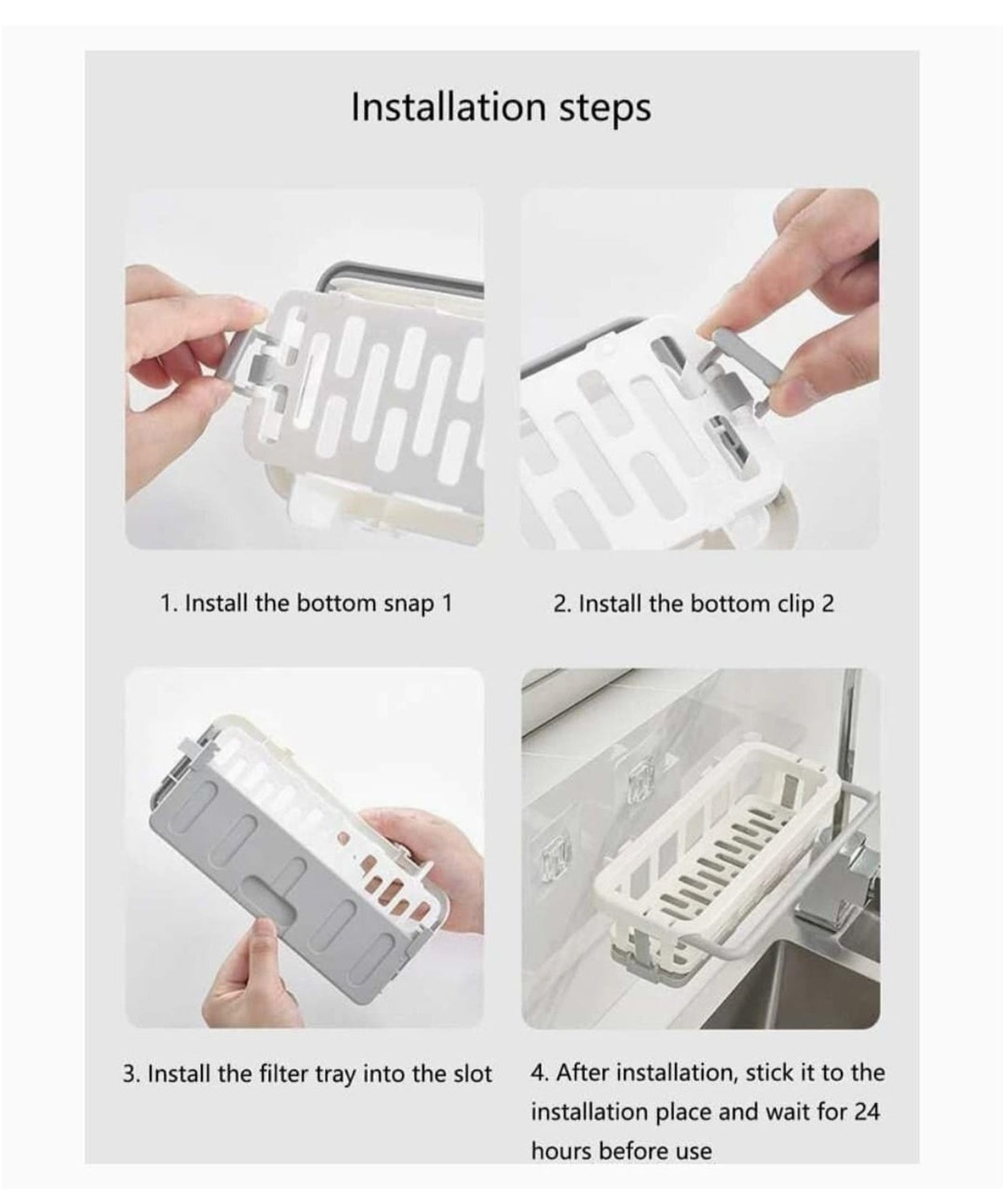 Installation steps

1. Install the bottom snap 1

2. Install the bottom clip 2

3. Install the filter tray into the slot

4. After installation, stick it to the installation place and wait for 24 hours before use