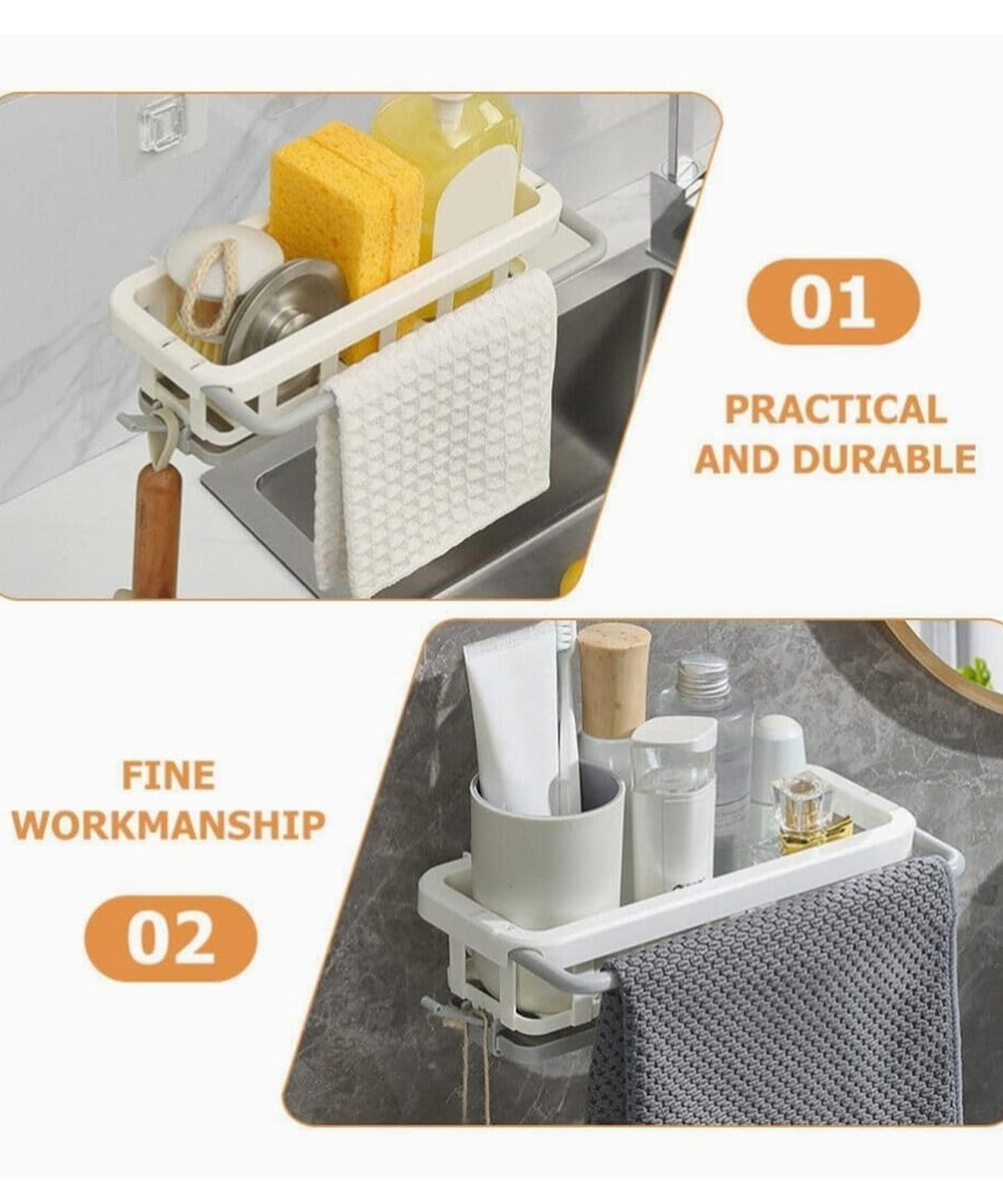 01

PRACTICAL AND DURABLE

FINE WORKMANSHIP

02