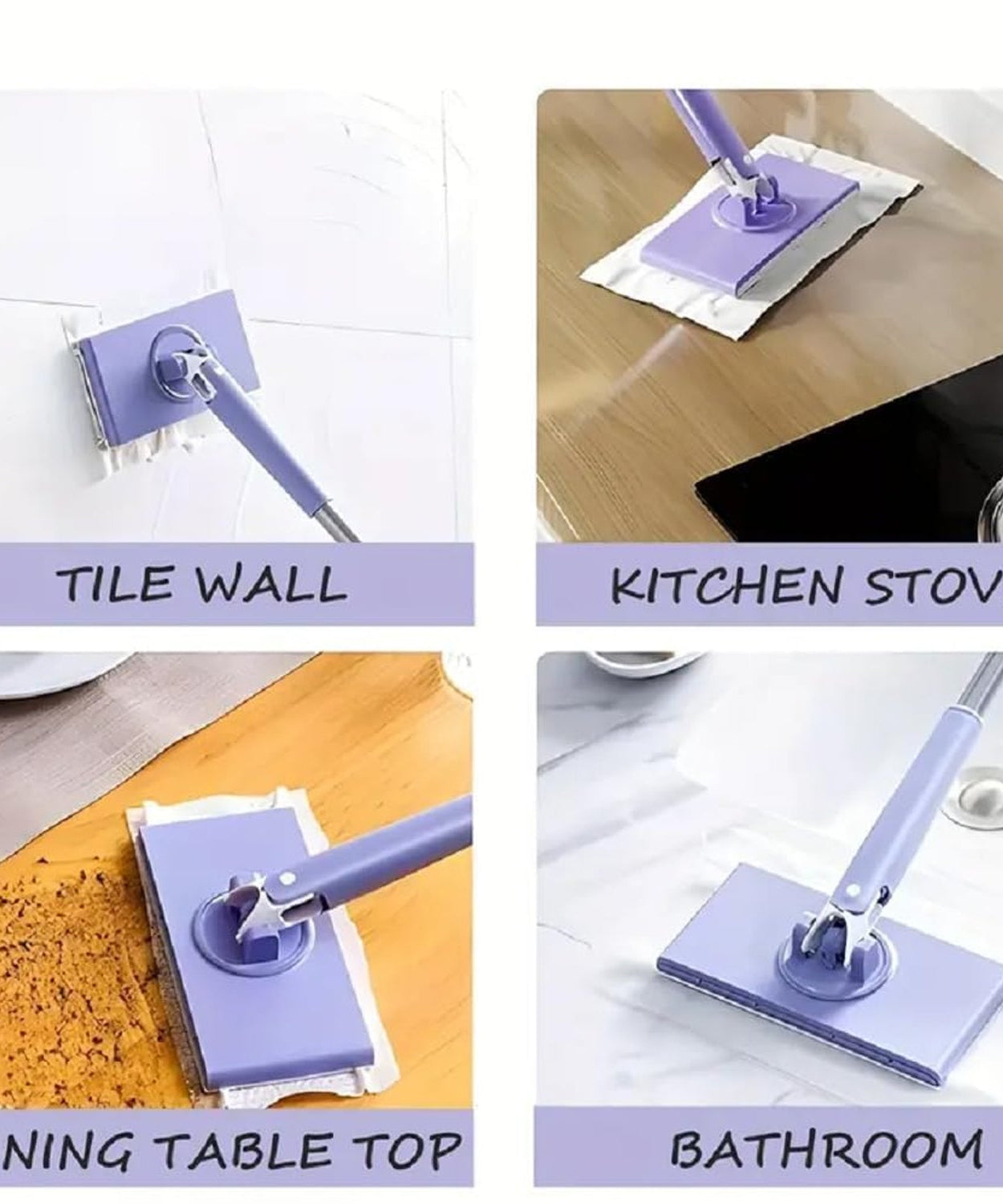 TILE WALL

KITCHEN STOV

NING TABLE TOP

BATHROOM