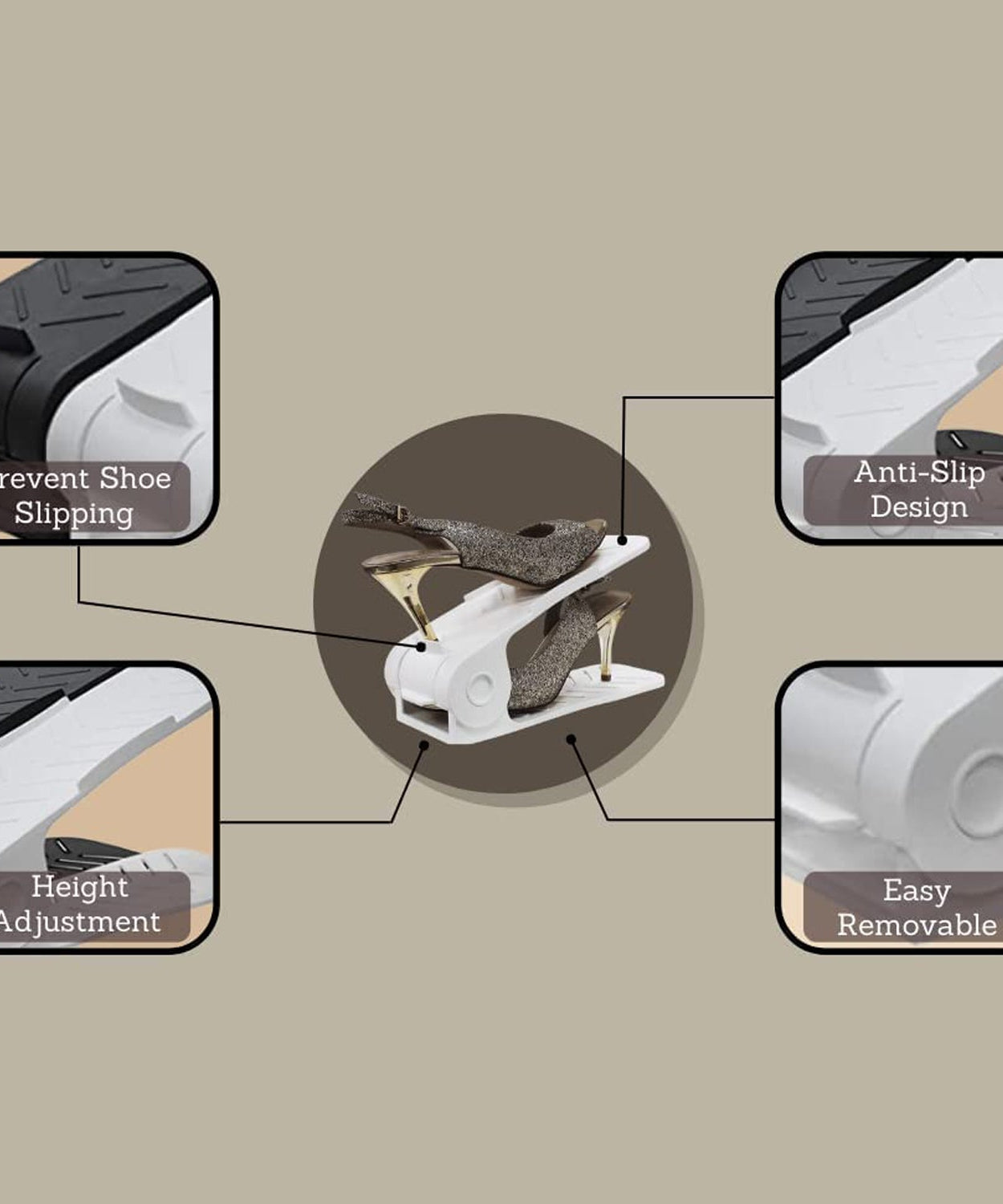 revent Shoe Slipping

Anti-Slip Design

Height Adjustment

Easy Removable