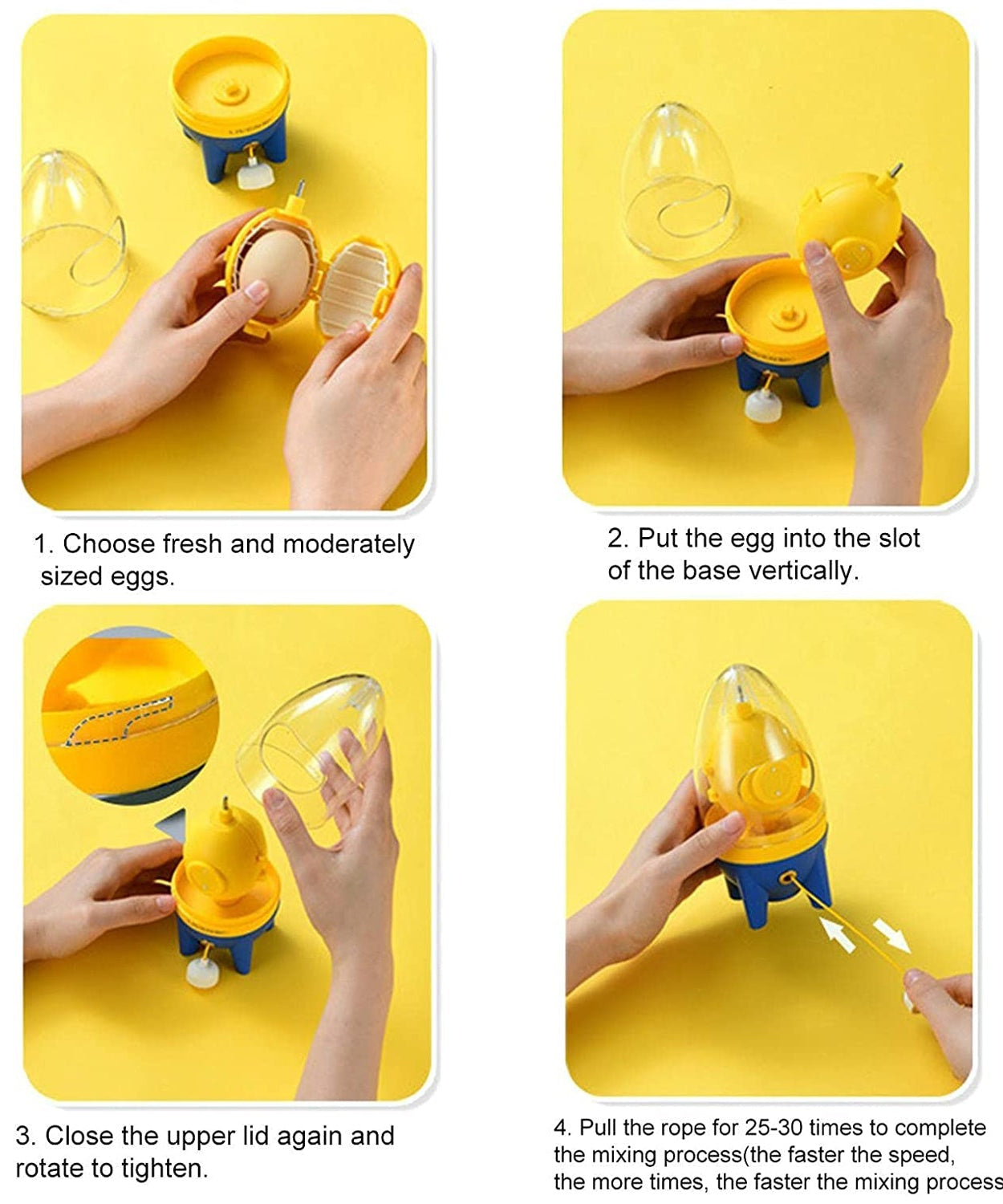 1. Choose fresh and moderately sized eggs.

2. Put the egg into the slot of the base vertically.

3. Close the upper lid again and rotate to tighten.

4. Pull the rope for 25-30 times to complete the mixing process(the faster the speed, the more times, the faster the mixing process