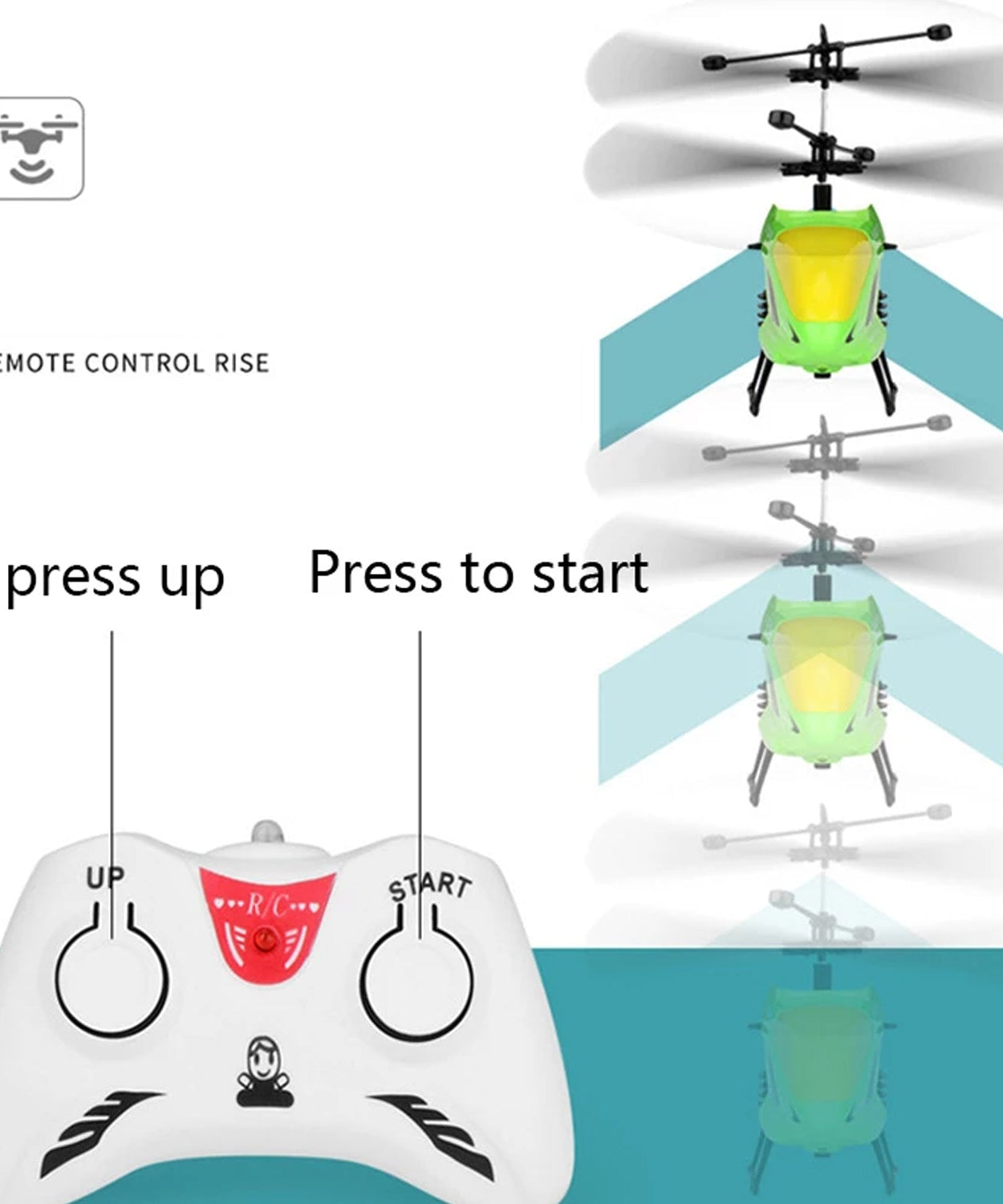 EMOTE CONTROL RISE

press up

Press to start

UP

R/C

START