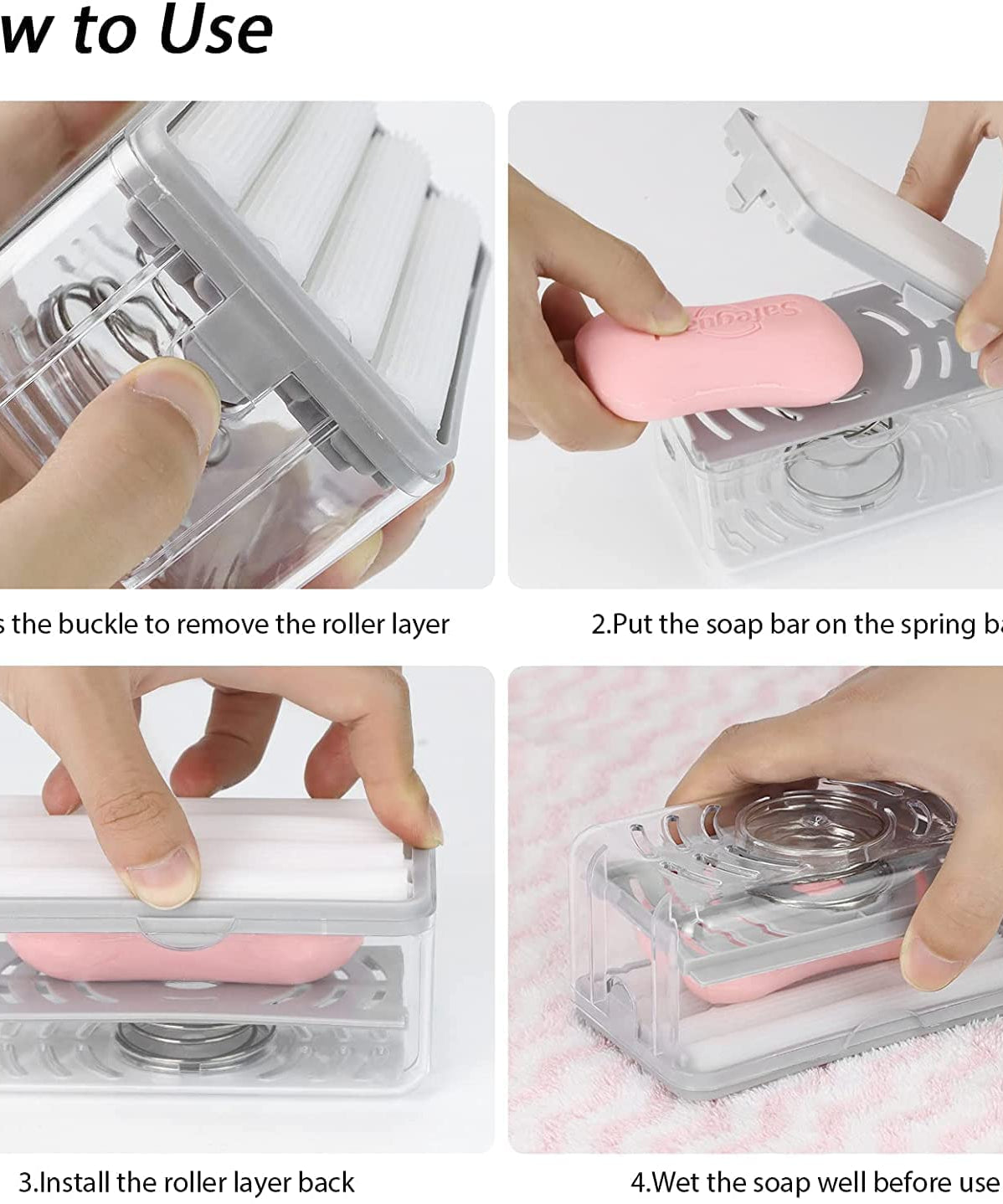 w to Use

s the buckle to remove the roller layer

2.Put the soap bar on the spring ba

3.Install the roller layer back

4.Wet the soap well before use