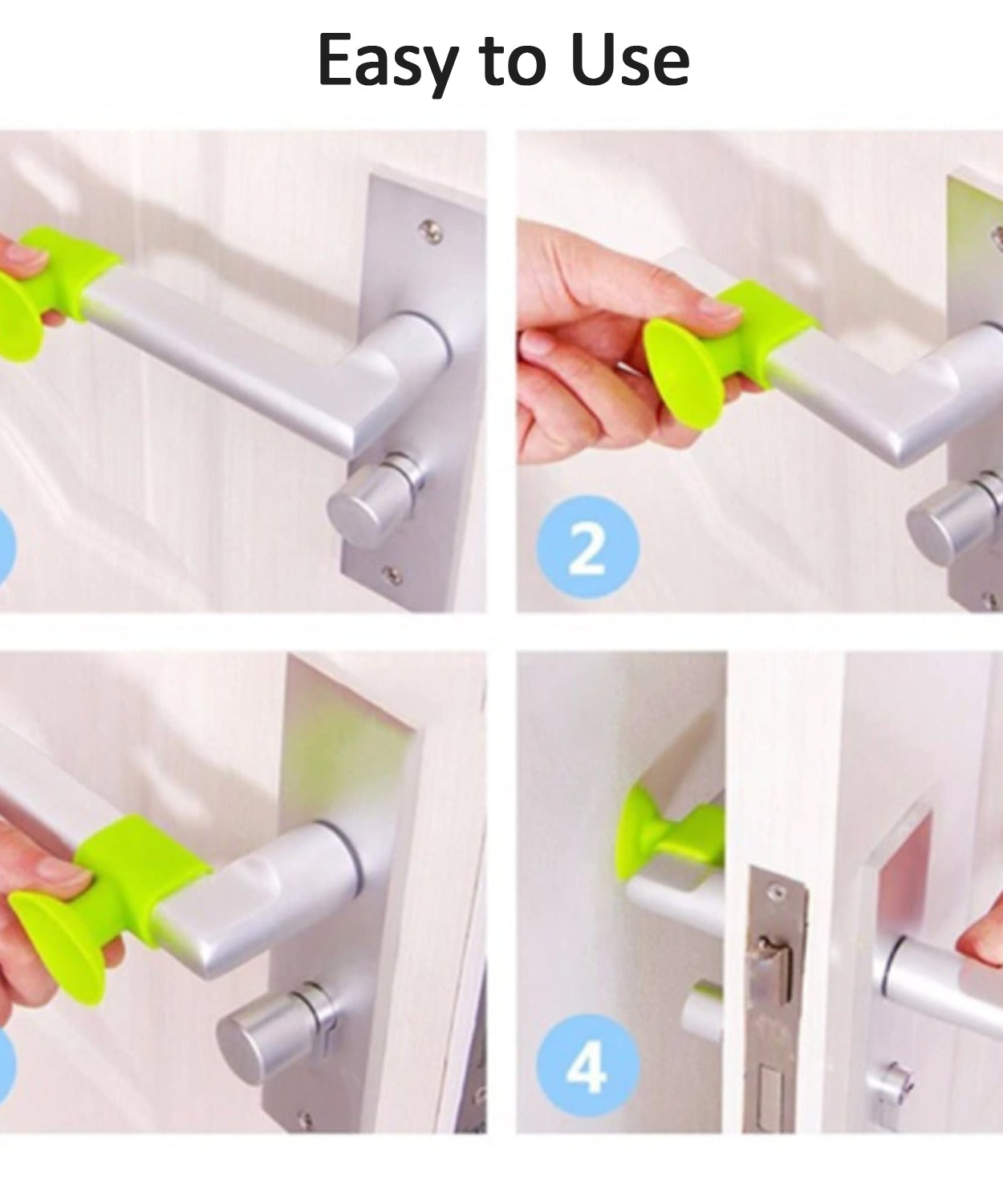 Easy to Use

2

4