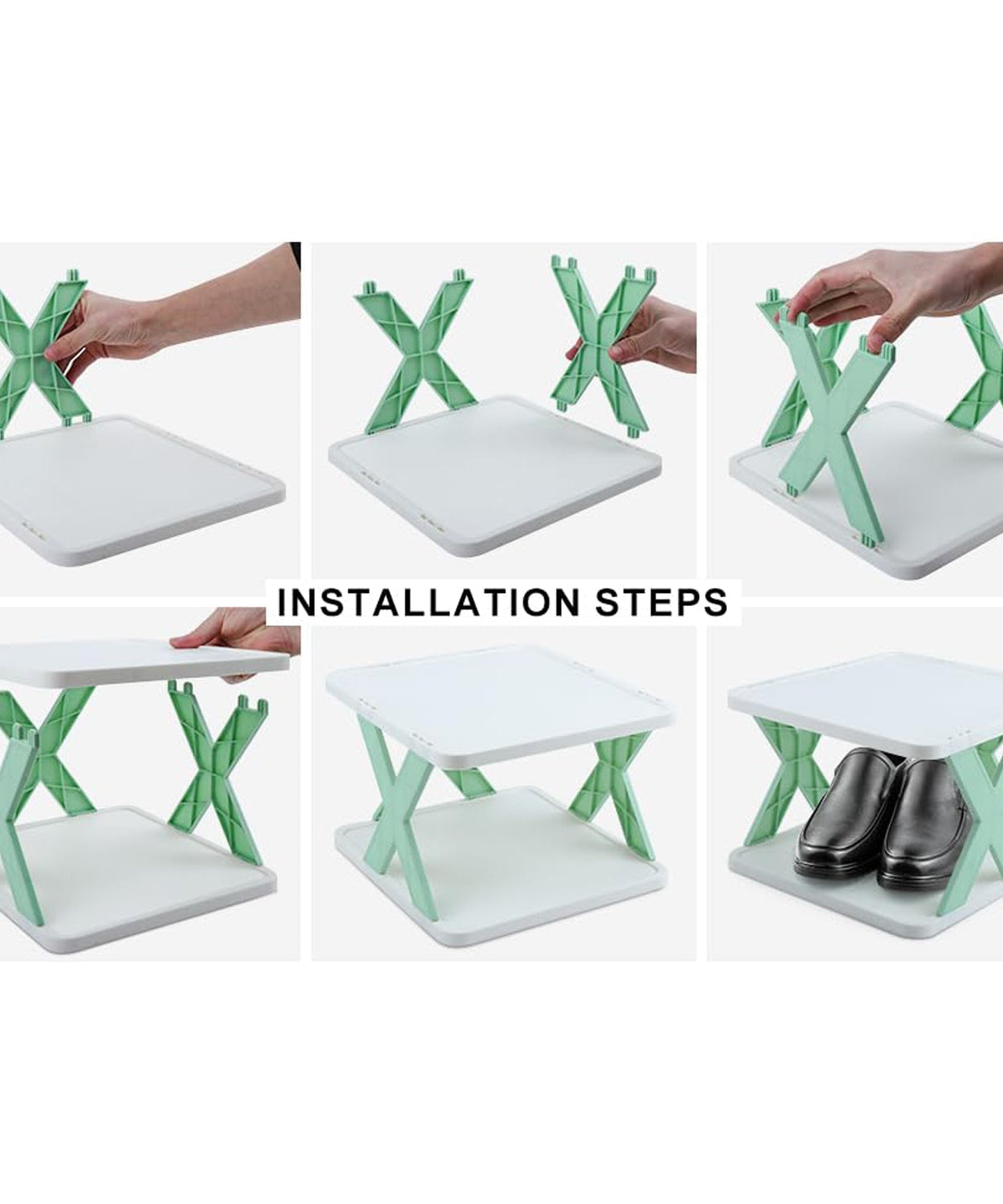 INSTALLATION STEPS