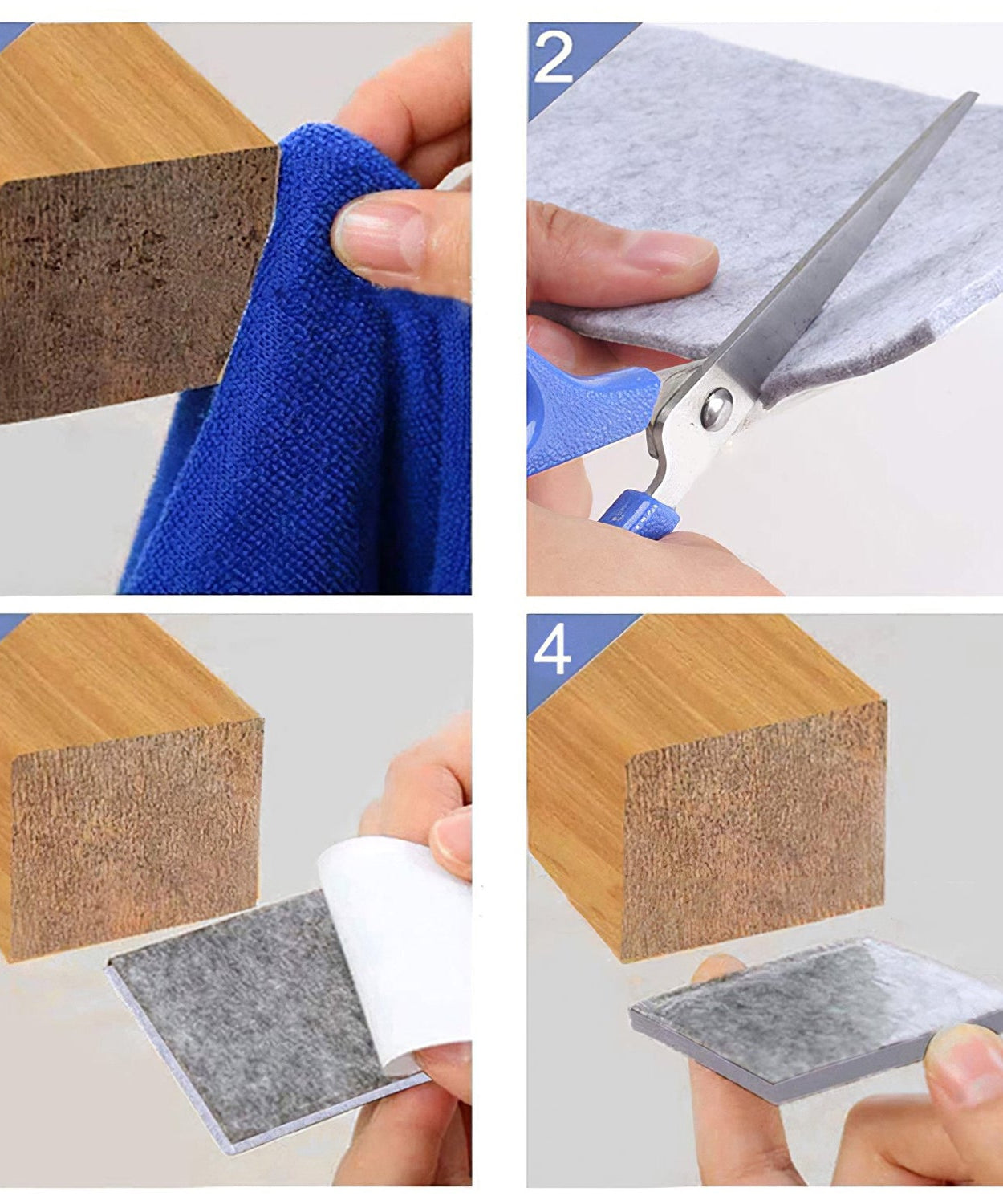 2

4