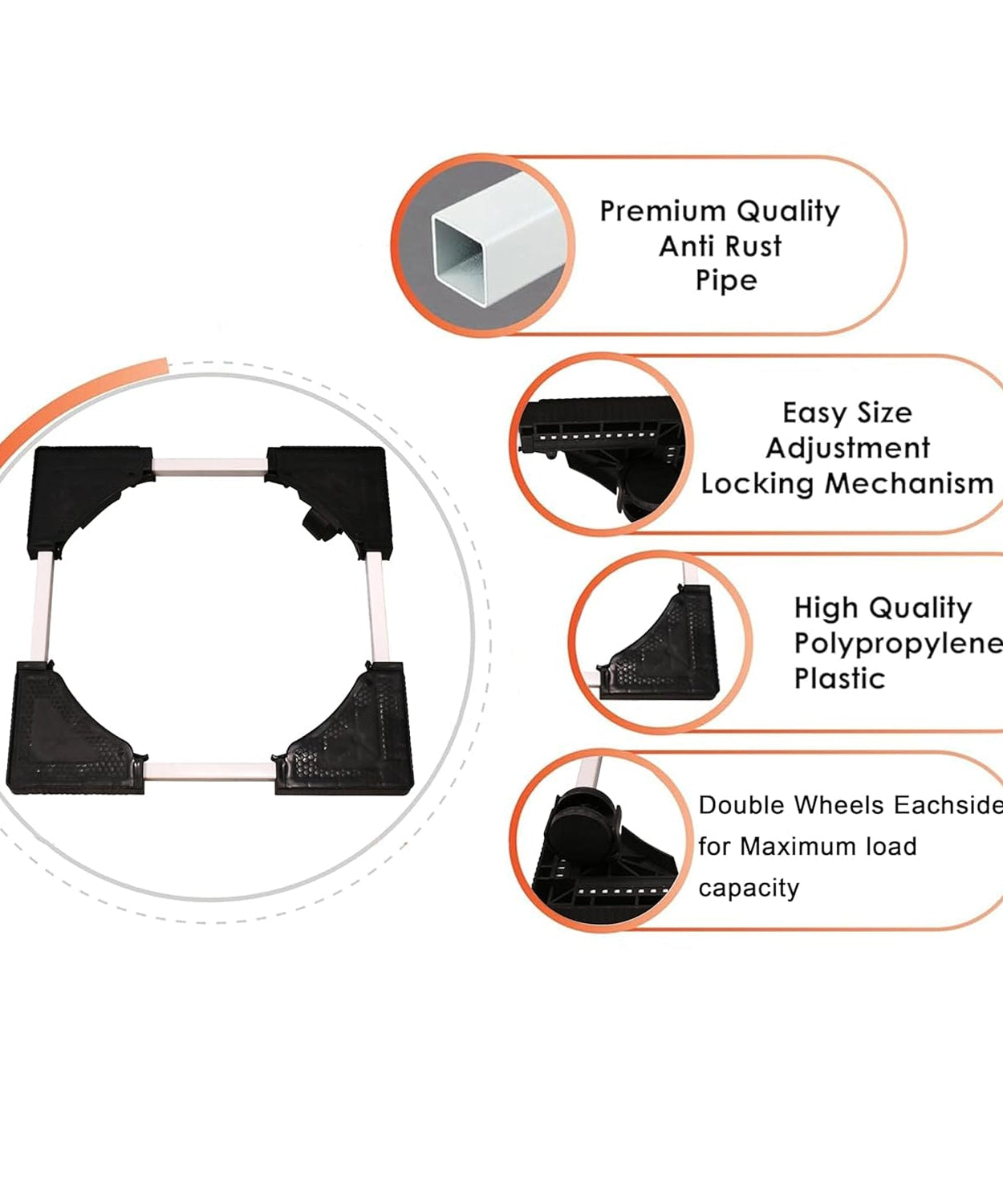 Premium Quality
Anti Rust
Pipe

Easy Size
Adjustment
Locking Mechanism

High Quality
Polypropylene
Plastic

Double Wheels Eachside
for Maximum load
capacity