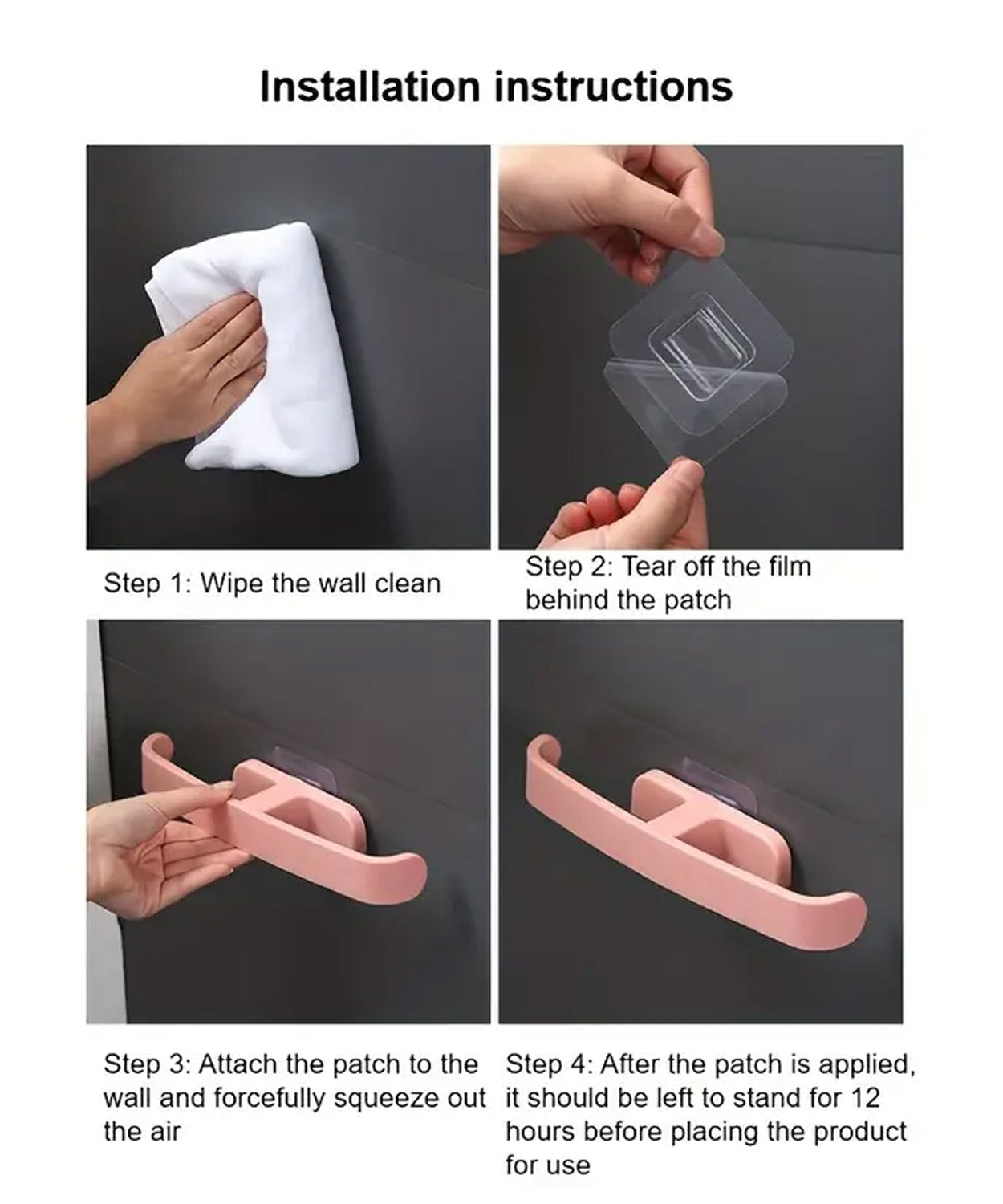 Installation instructions

Step 1: Wipe the wall clean

Step 2: Tear off the film behind the patch

Step 3: Attach the patch to the wall and forcefully squeeze out the air

Step 4: After the patch is applied, it should be left to stand for 12 hours before placing the product for use