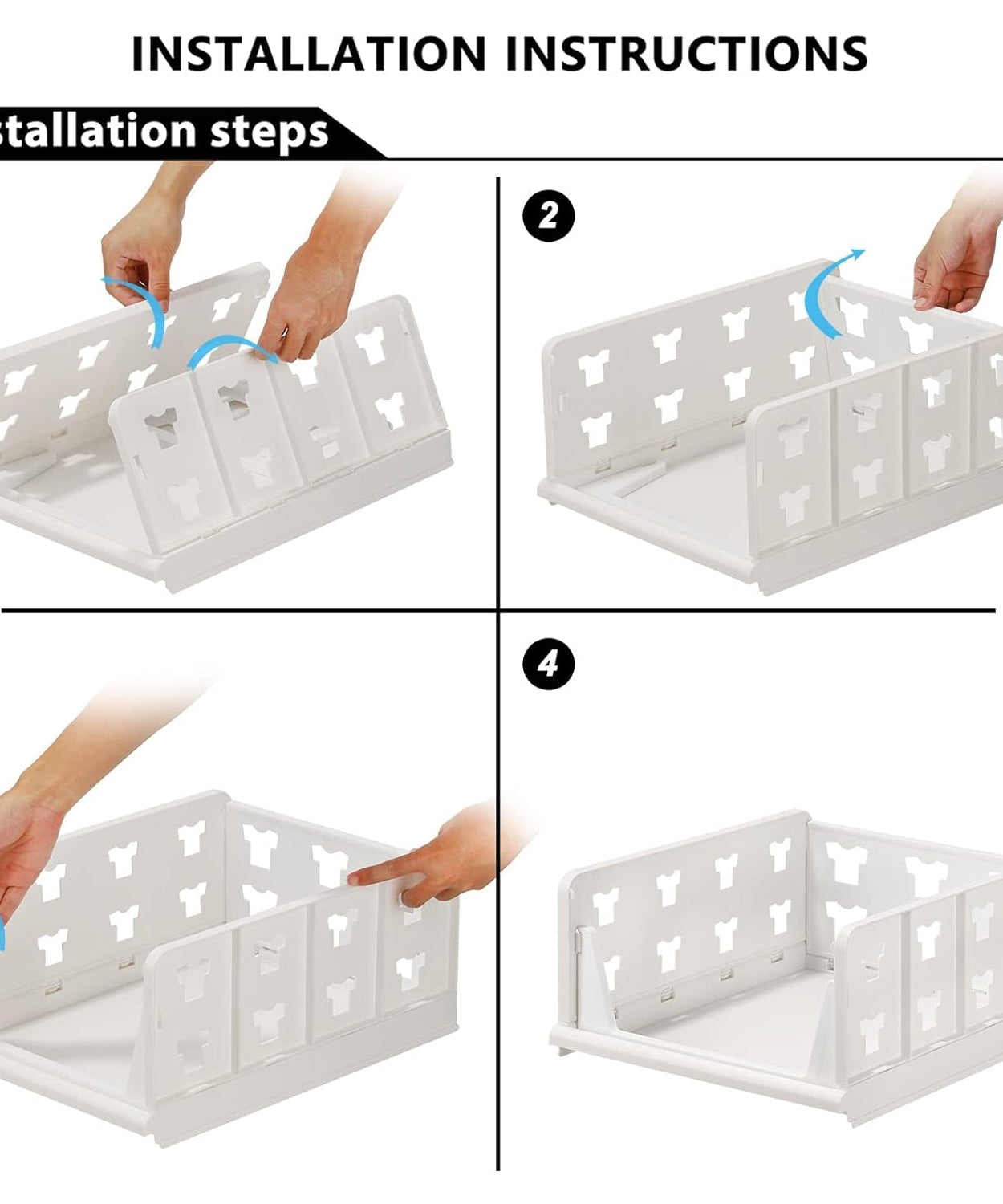 INSTALLATION INSTRUCTIONS

stallation steps

2

4