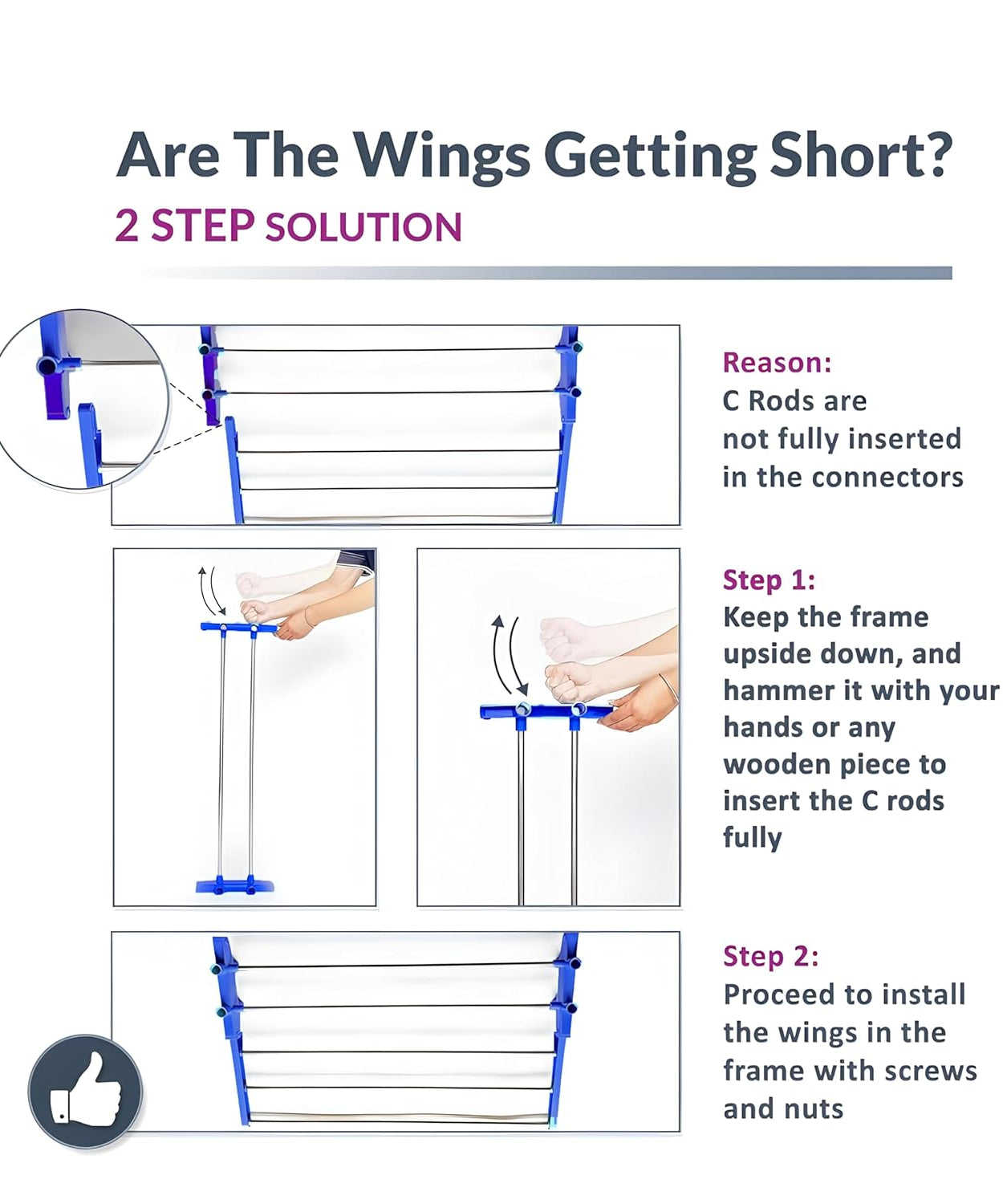 Are The Wings Getting Short?

2 STEP SOLUTION

Reason:
C Rods are not fully inserted in the connectors

Step 1:
Keep the frame upside down, and hammer it with your hands or any wooden piece to insert the C rods fully

Step 2:
Proceed to install the wings in the frame with screws and nuts