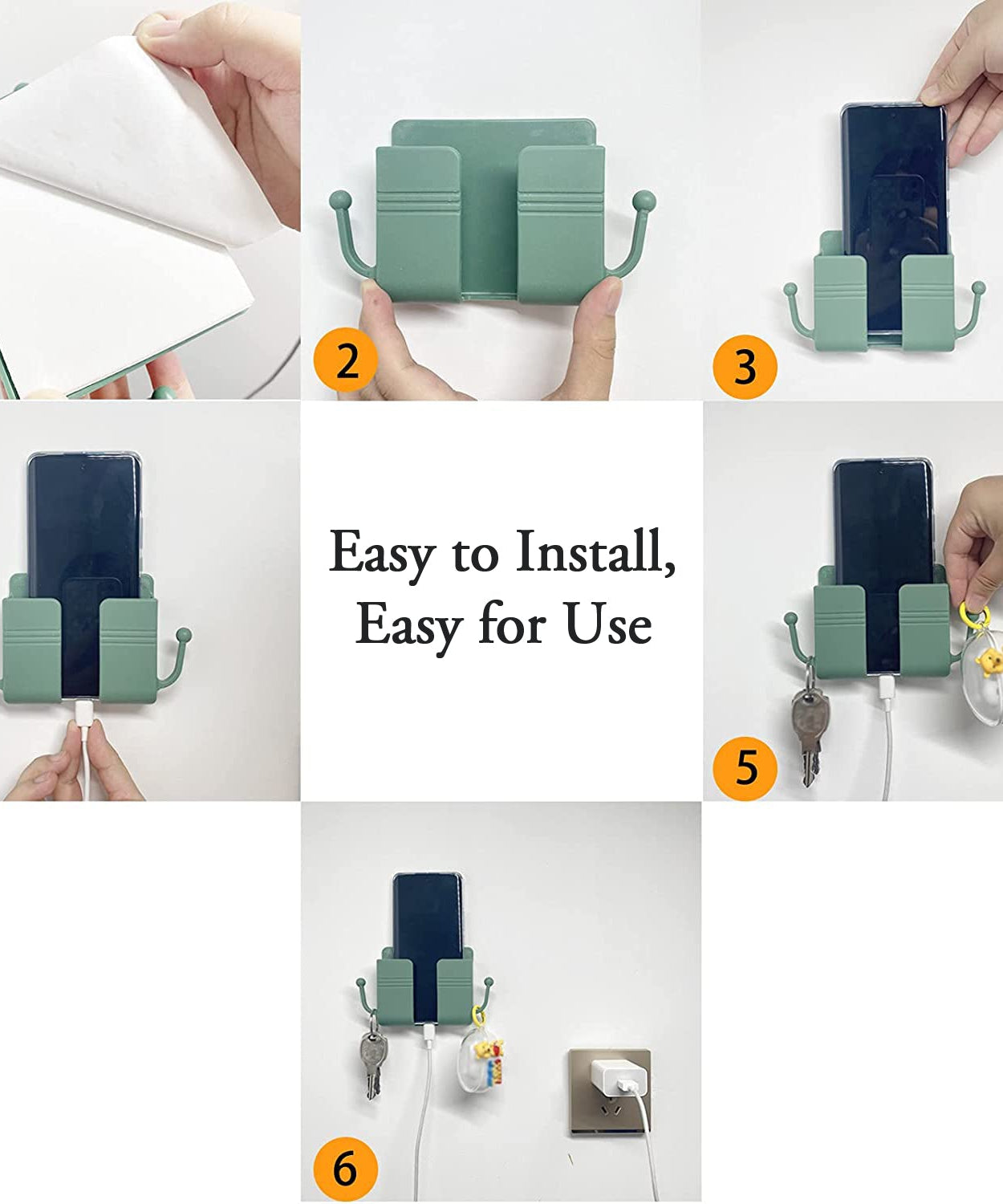 2

3

Easy to Install,
Easy for Use

5

6