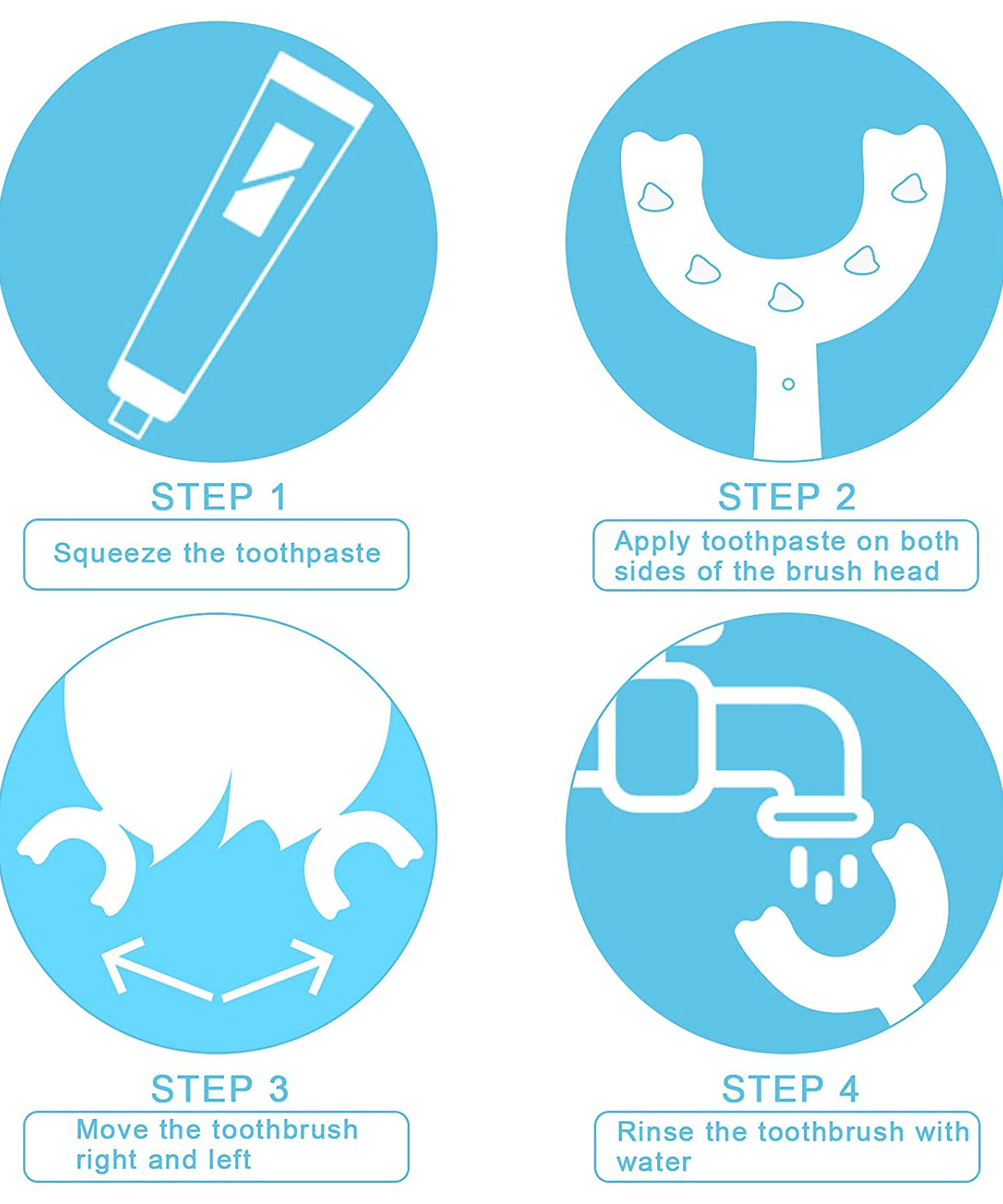 STEP 1

Squeeze the toothpaste

STEP 2

Apply toothpaste on both sides of the brush head

STEP 3

Move the toothbrush right and left

STEP 4

Rinse the toothbrush with water