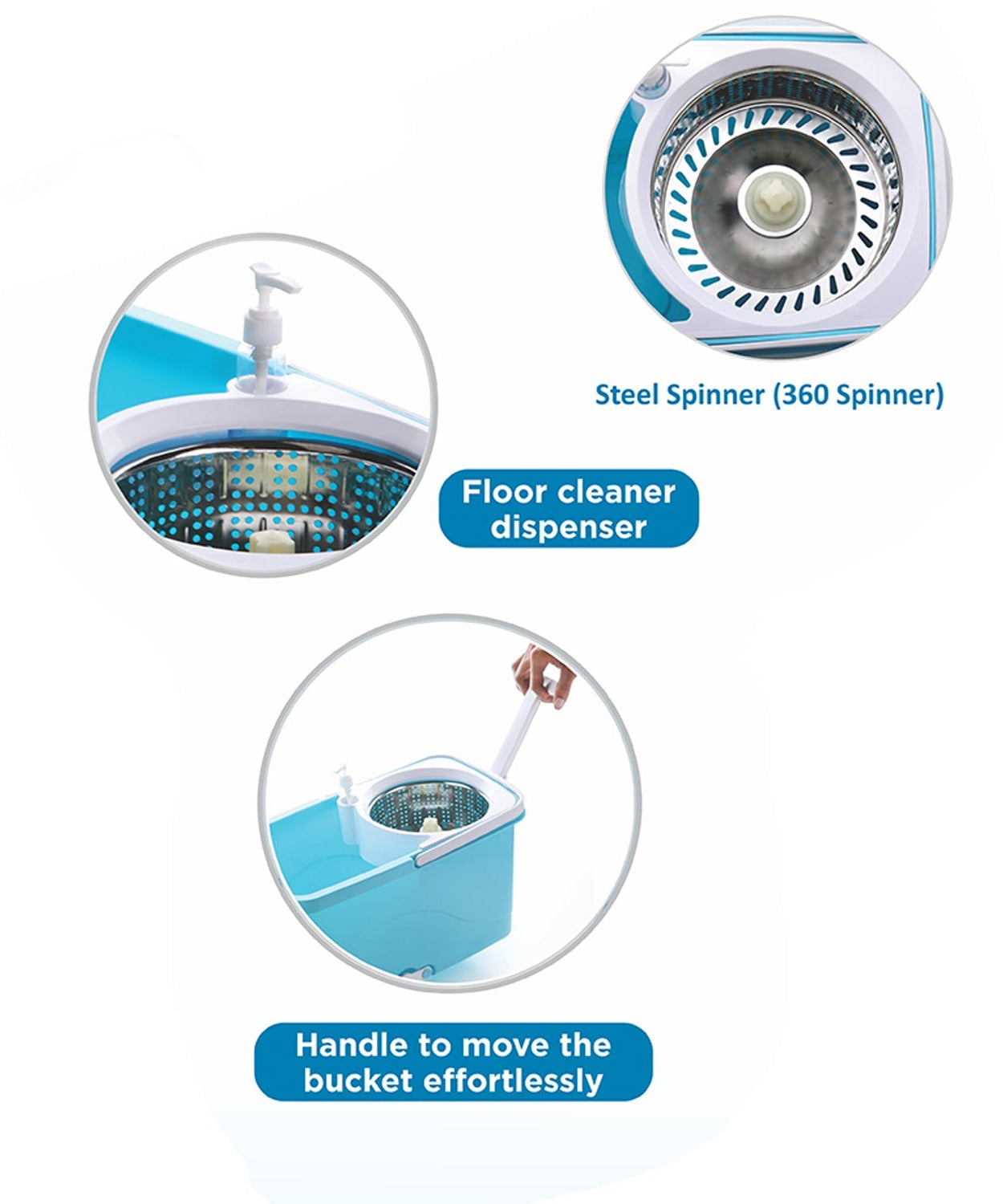 Steel Spinner (360 Spinner)

Floor cleaner dispenser

Handle to move the bucket effortlessly