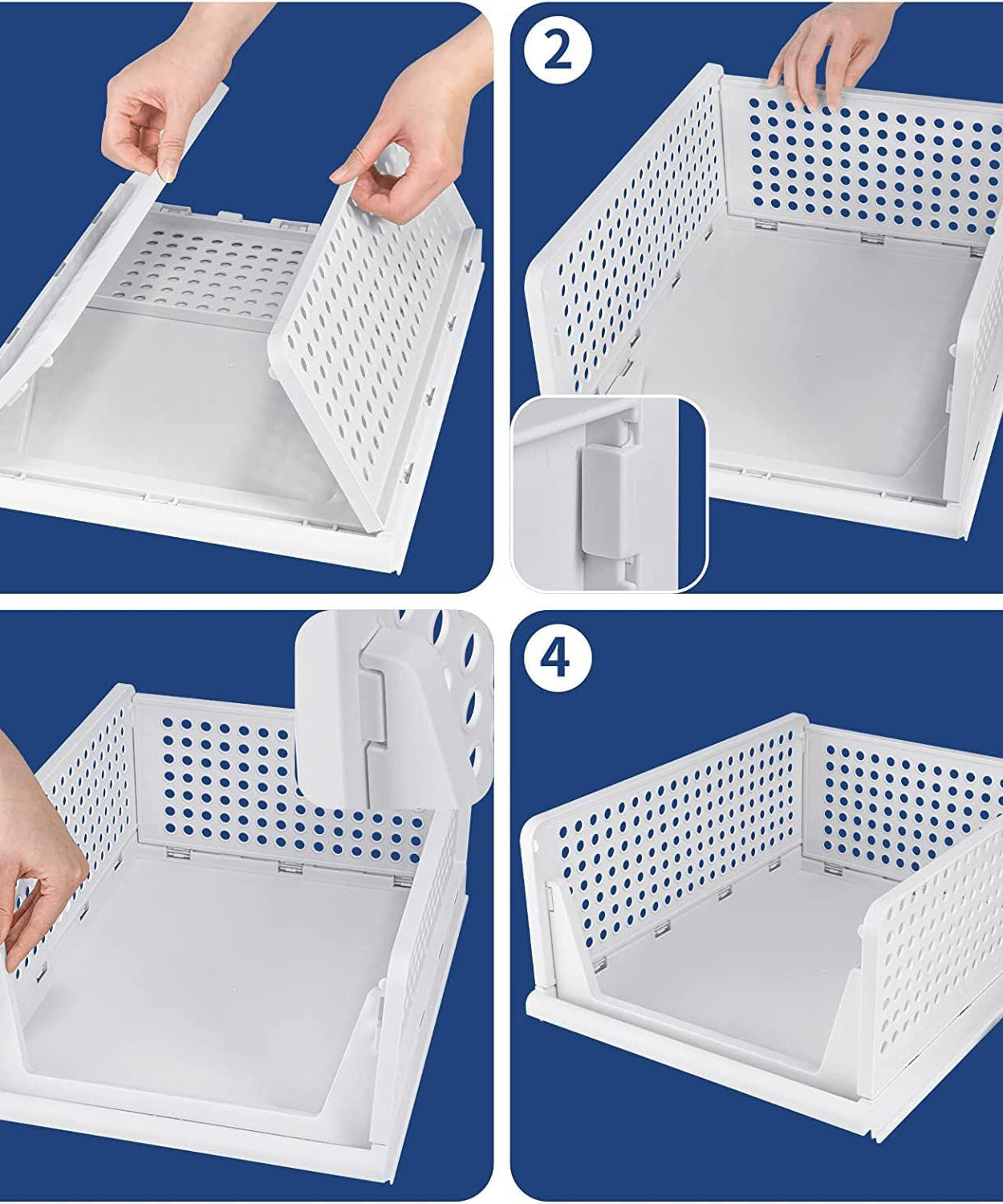 2

4