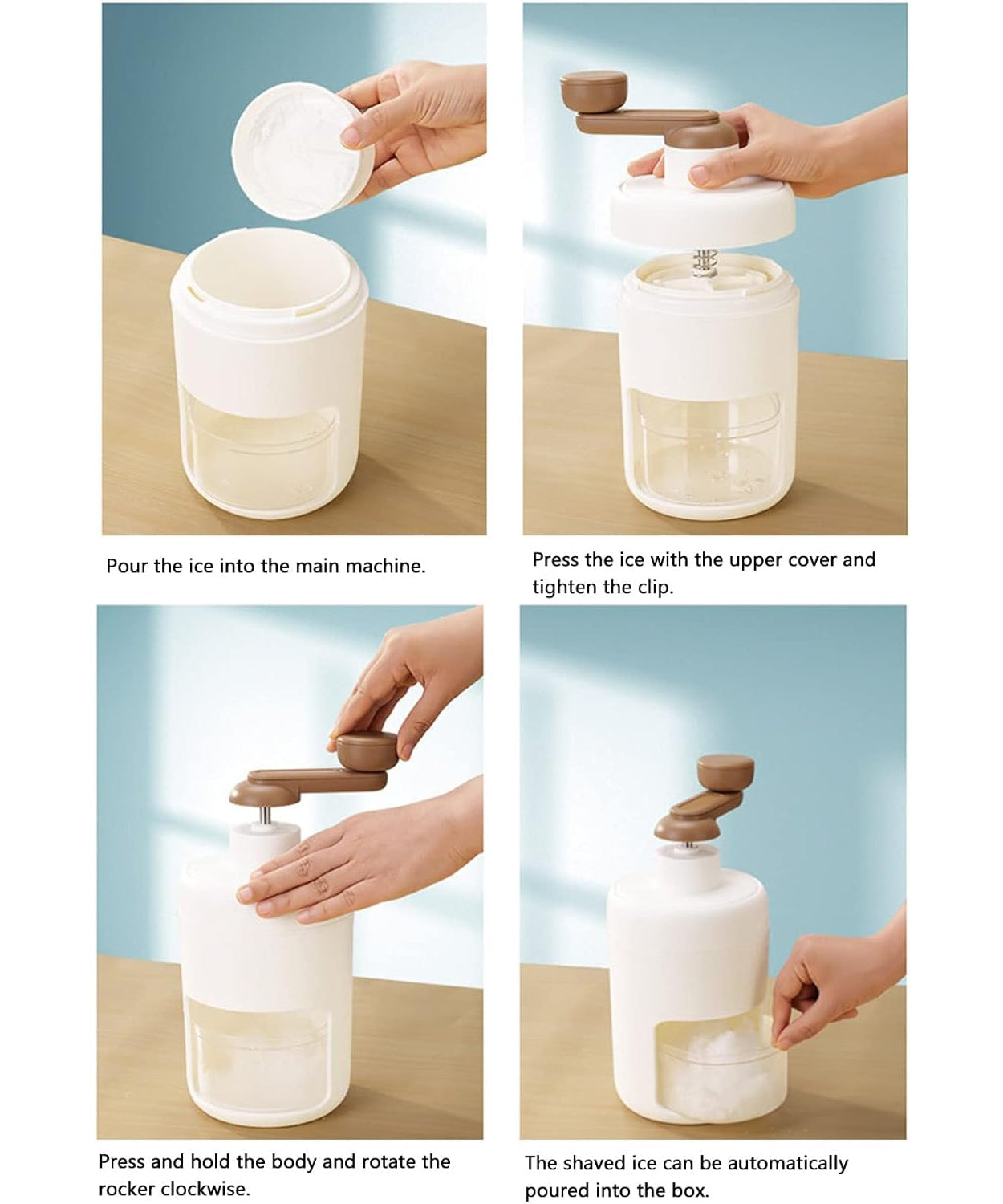 Pour the ice into the main machine.

Press the ice with the upper cover and tighten the clip.

Press and hold the body and rotate the rocker clockwise.

The shaved ice can be automatically poured into the box.