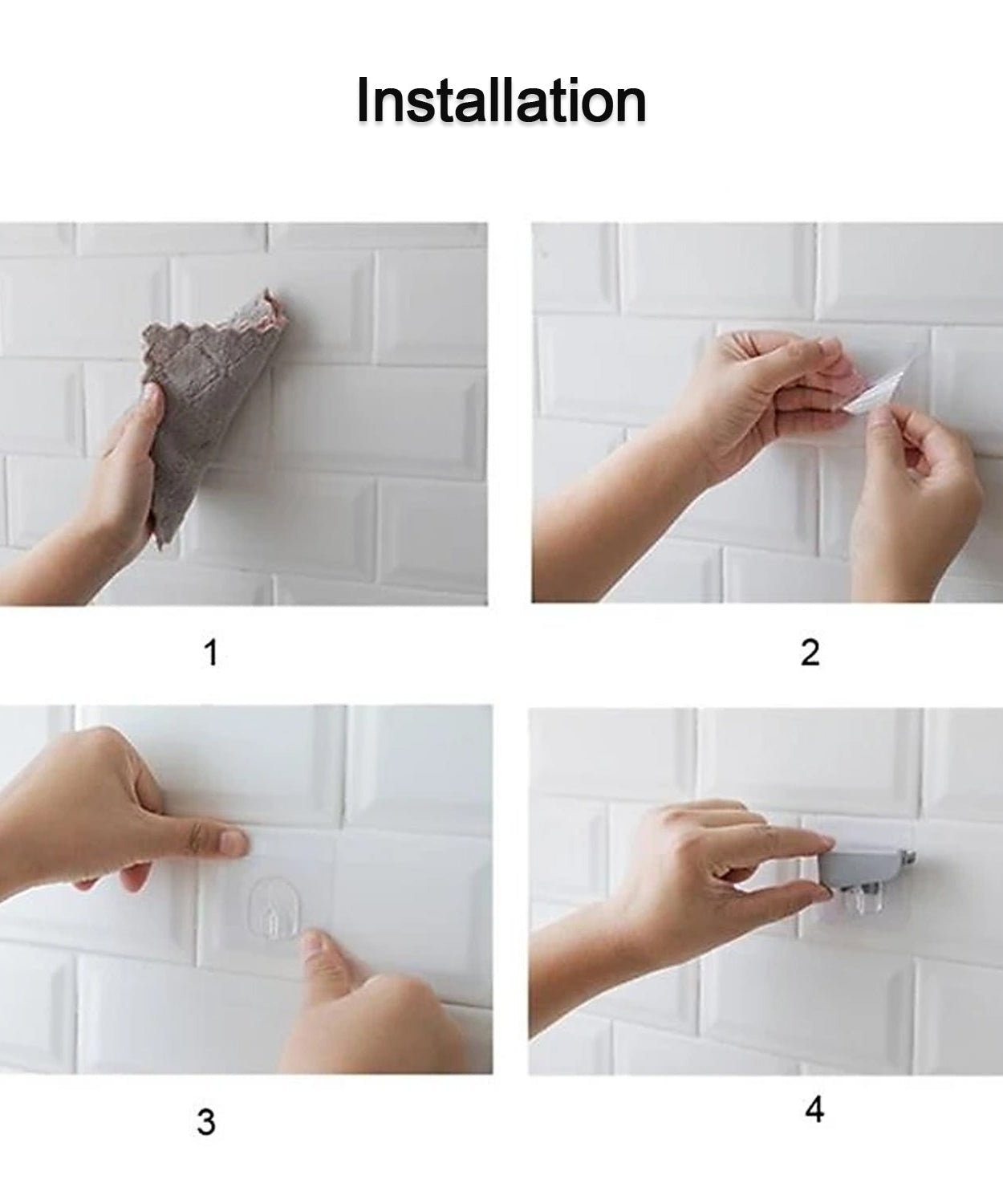 Installation

1

2

3

4