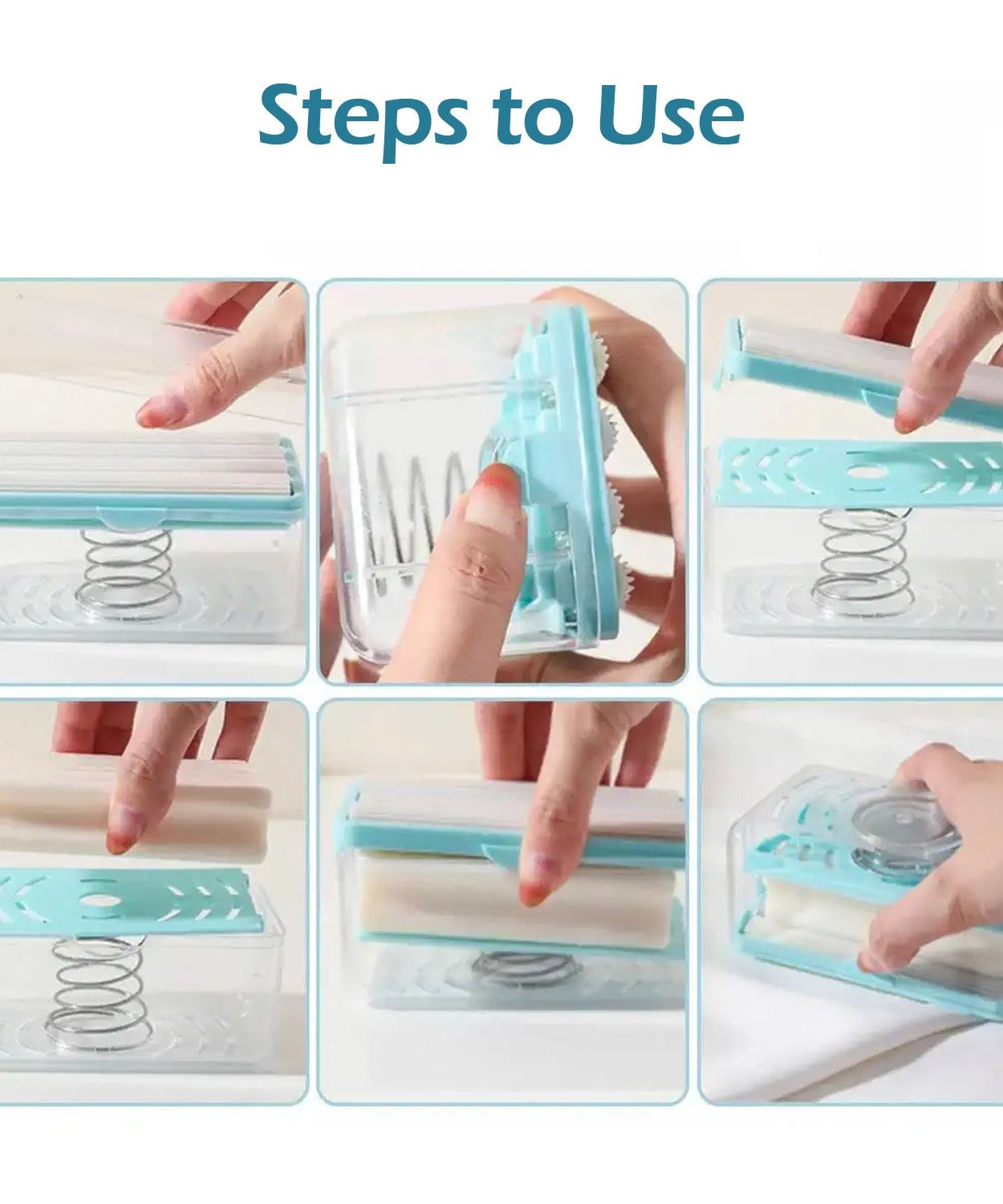 Steps to Use