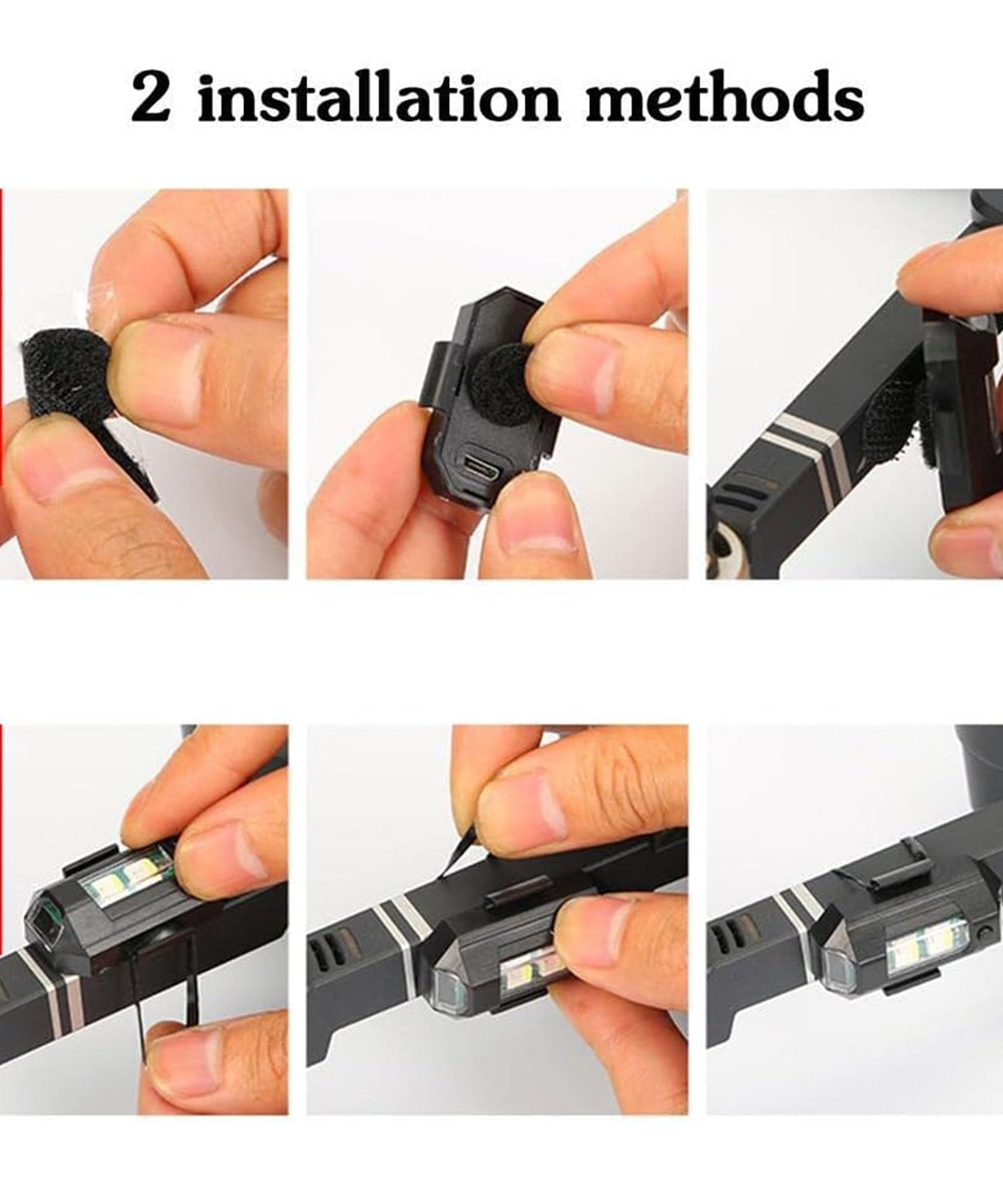 2 installation methods