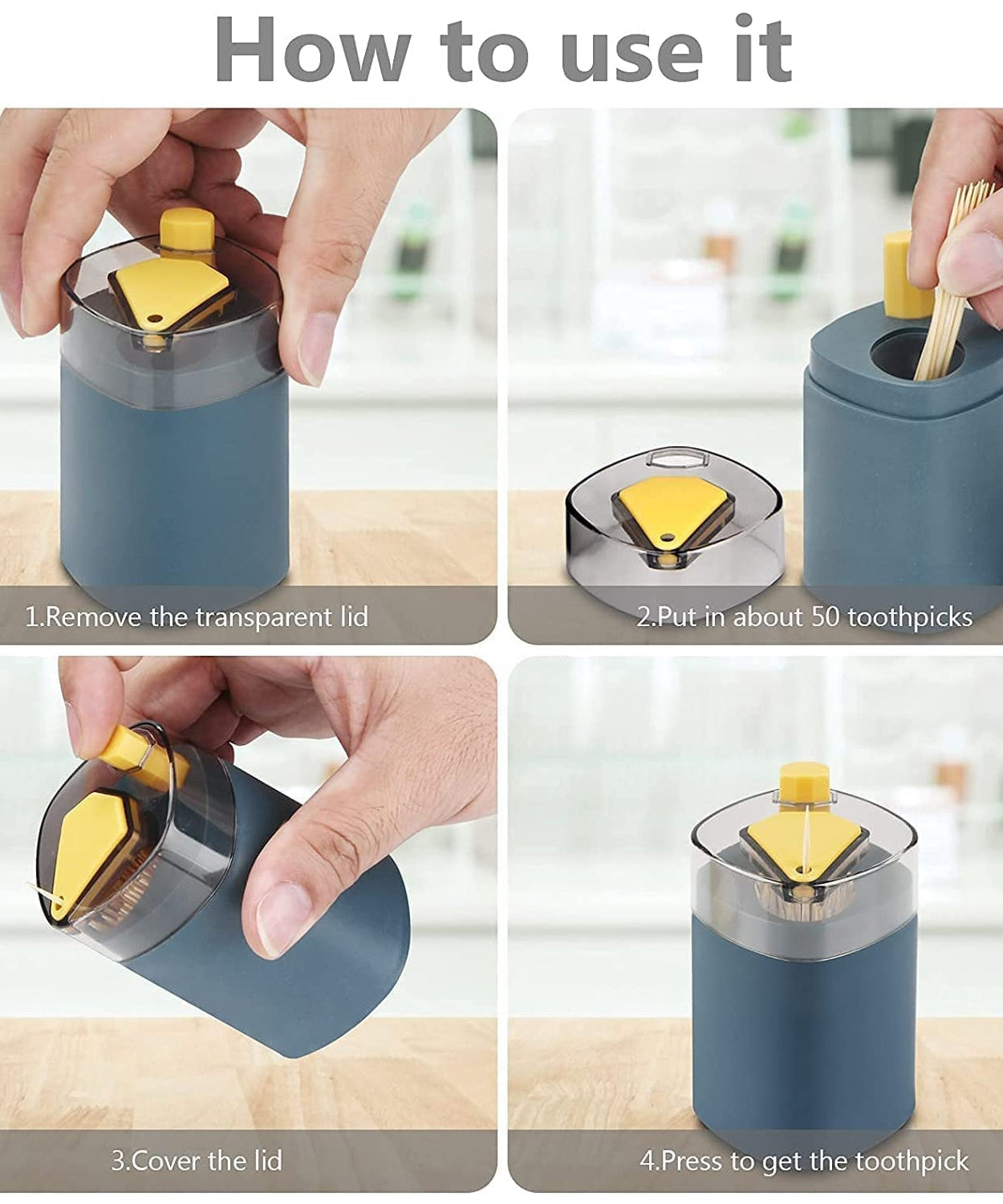 How to use it

1.Remove the transparent lid

2.Put in about 50 toothpicks

3.Cover the lid

4.Press to get the toothpick