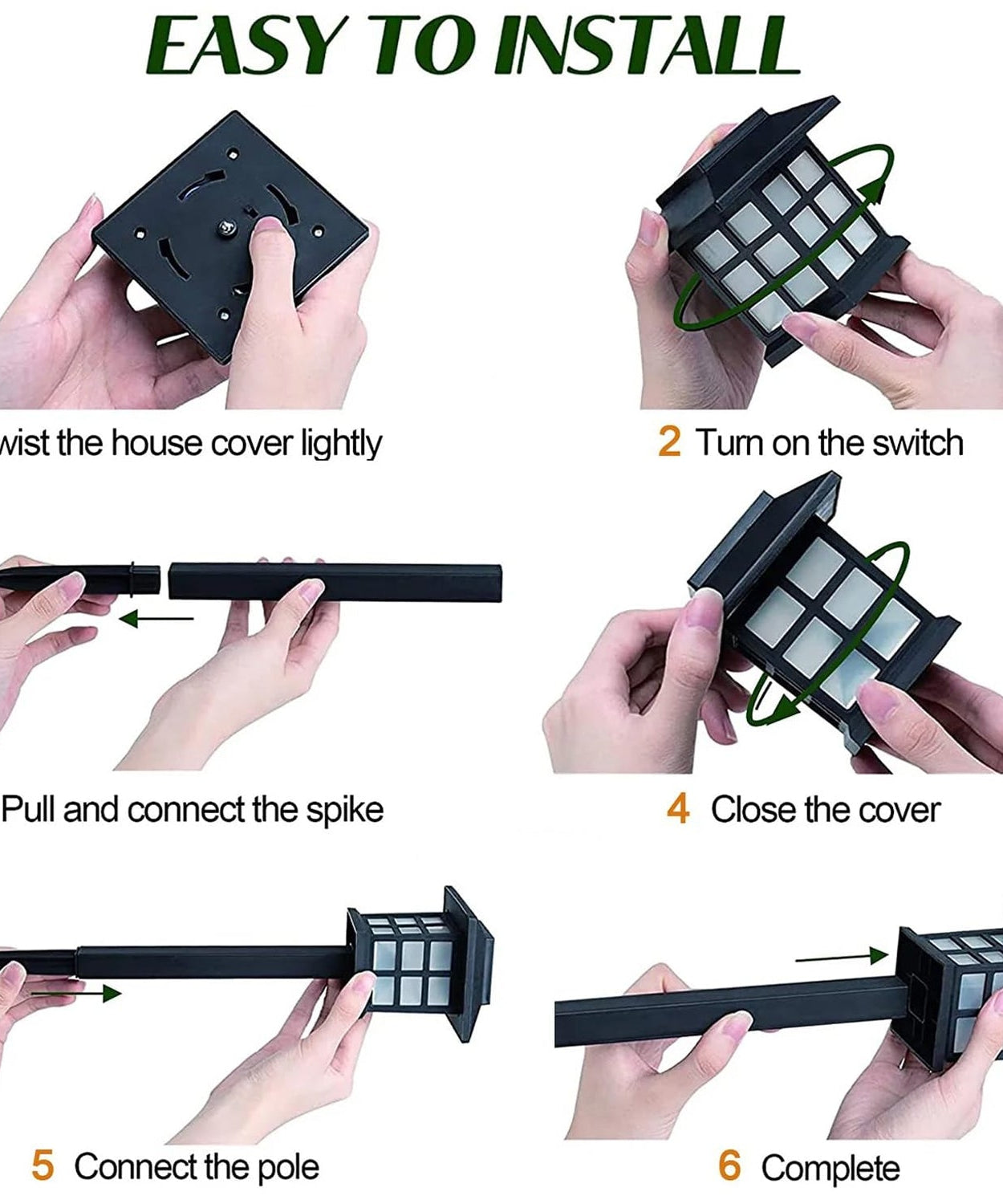 EASY TO INSTALL

wist the house cover lightly

2 Turn on the switch

Pull and connect the spike

4 Close the cover

5 Connect the pole

6 Complete