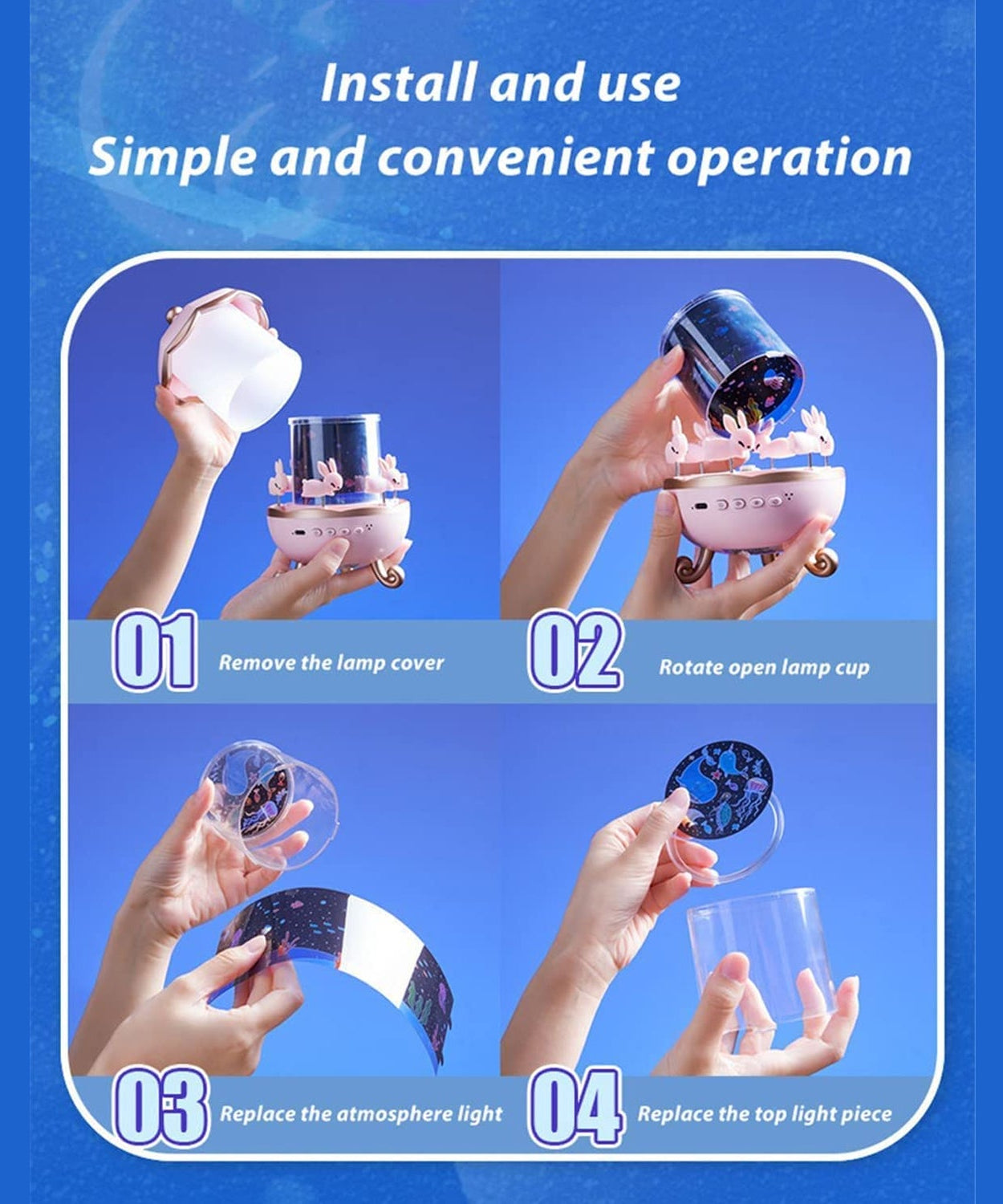 Install and use
Simple and convenient operation

01 Remove the lamp cover

02 Rotate open lamp cup

03 Replace the atmosphere light

04 Replace the top light piece