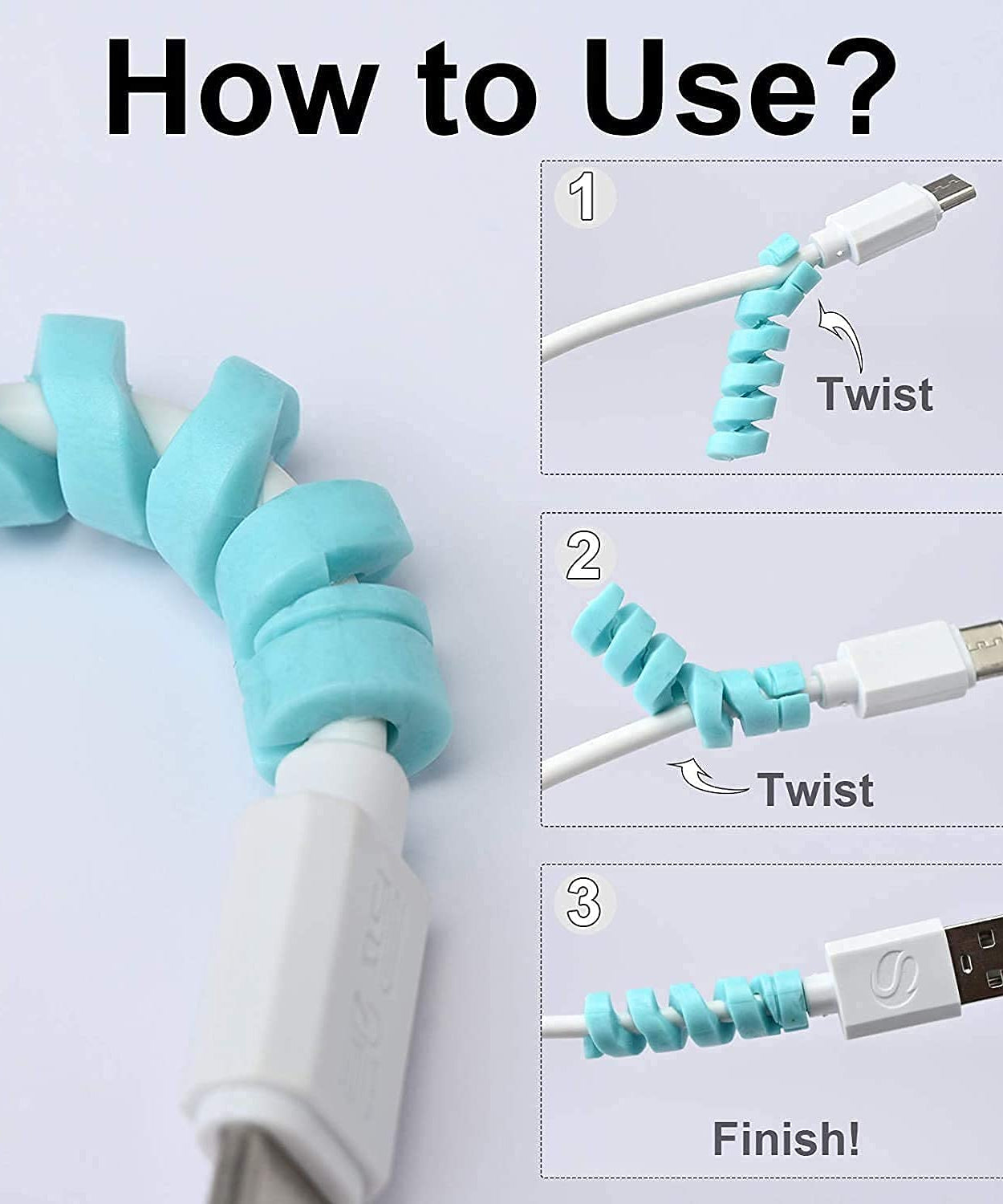 How to Use?

1

Twist

2

Twist

3

Finish!