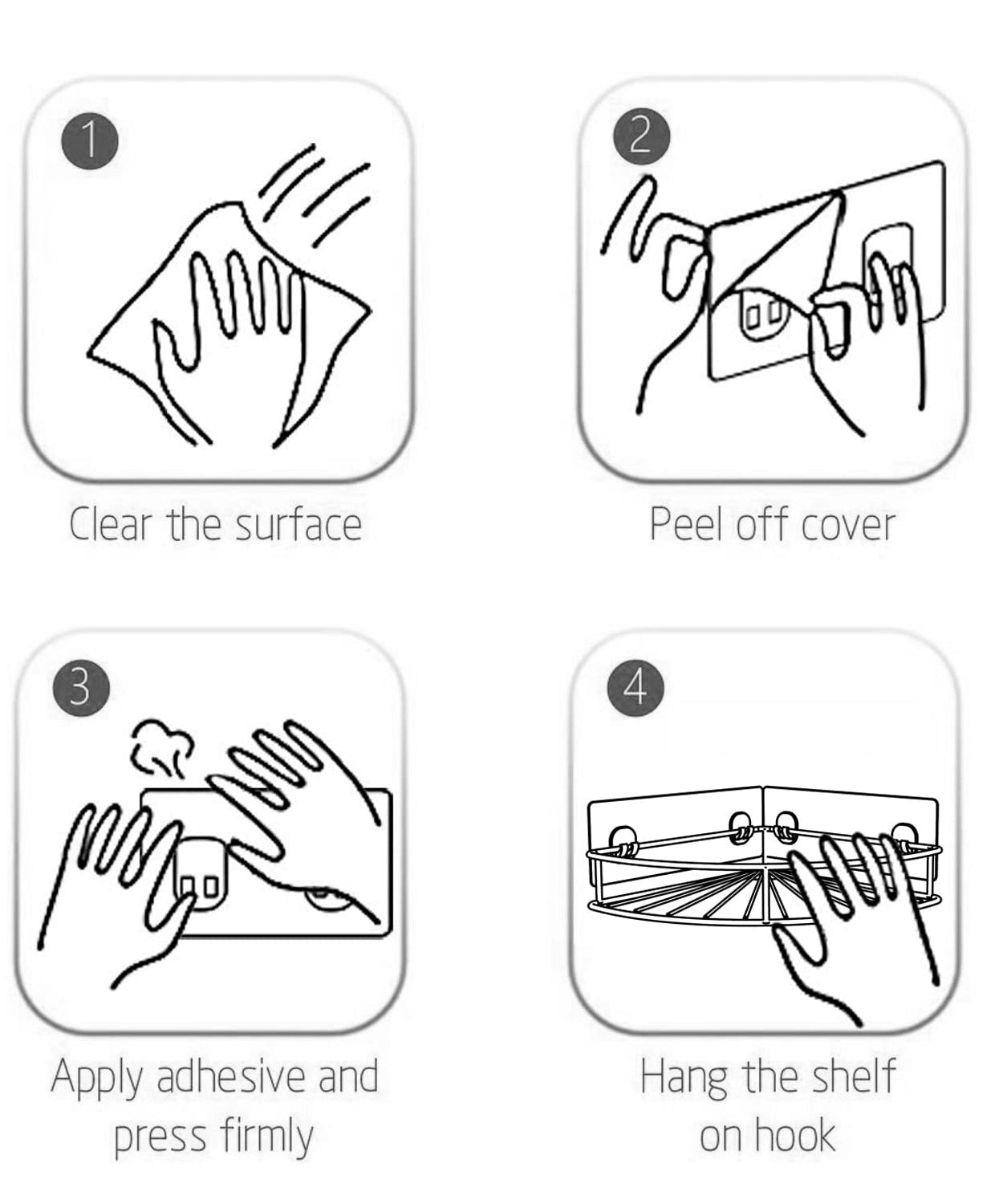 1

Clear the surface

2

Peel off cover

3

Apply adhesive and press firmly

4

Hang the shelf on hook