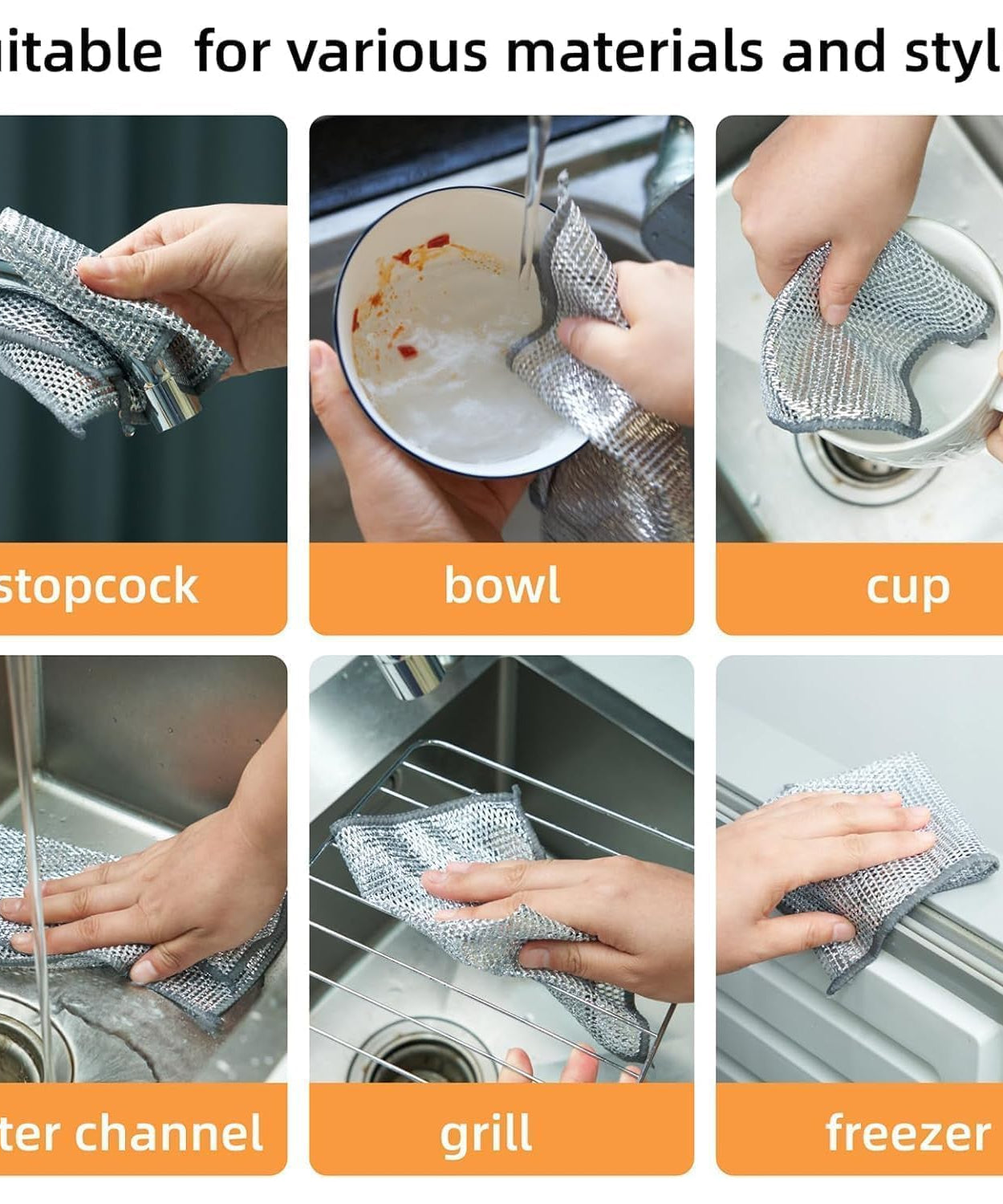 itable for various materials and styl

stopcock

bowl

cup

ter channel

grill

freezer