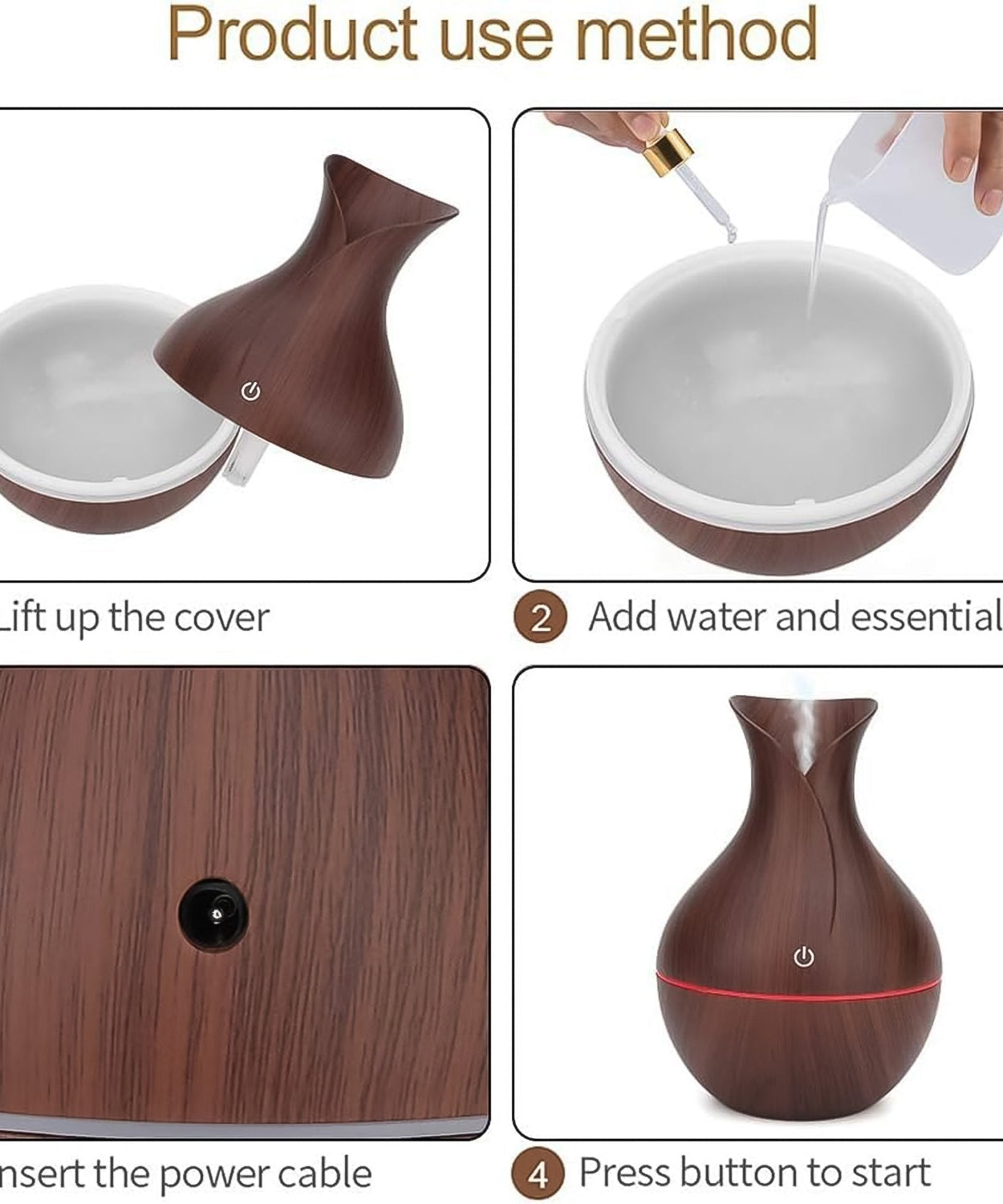 Product use method

Lift up the cover

2 Add water and essential

nsert the power cable

4 Press button to start