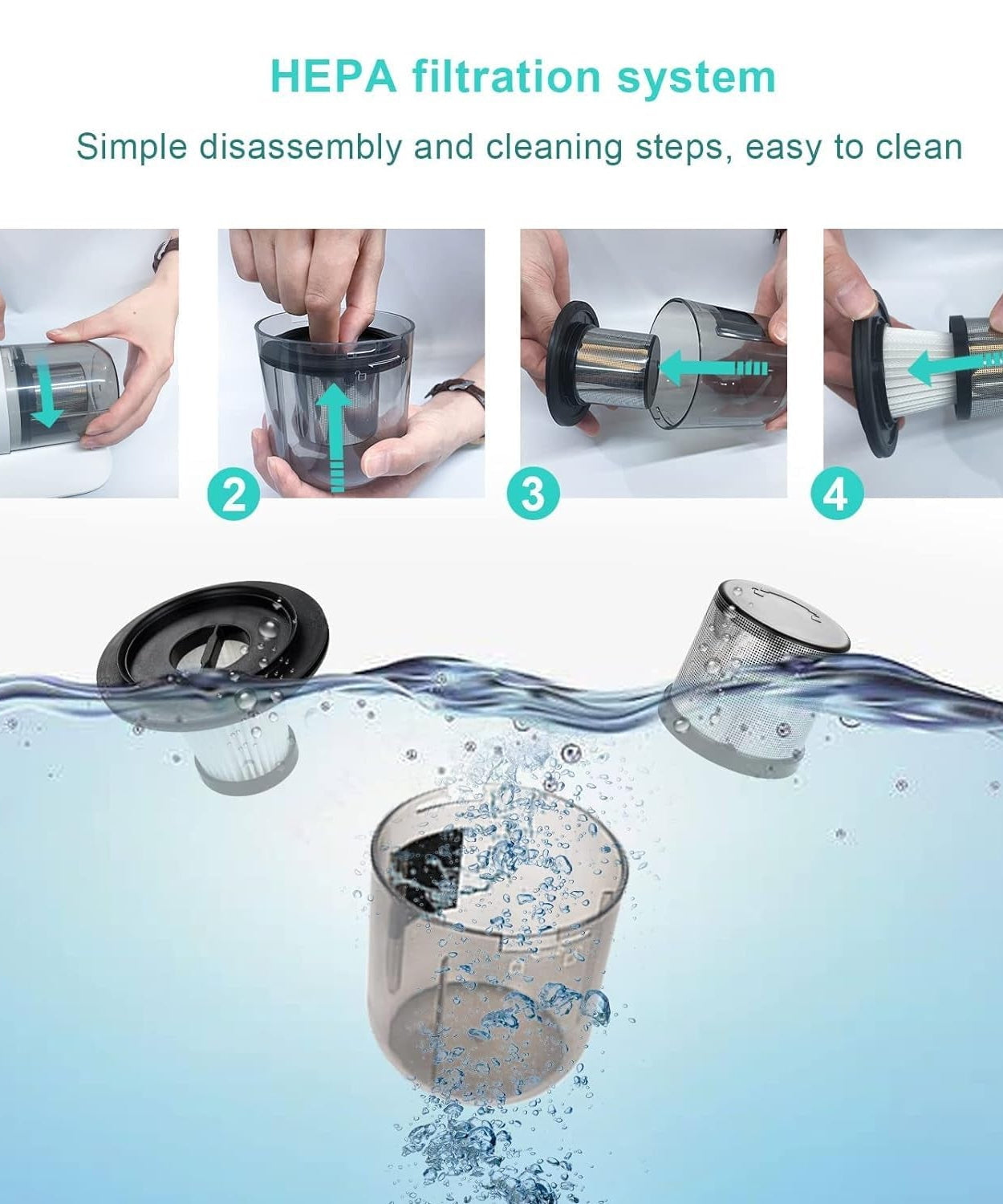 HEPA filtration system

Simple disassembly and cleaning steps, easy to clean

2

3

4