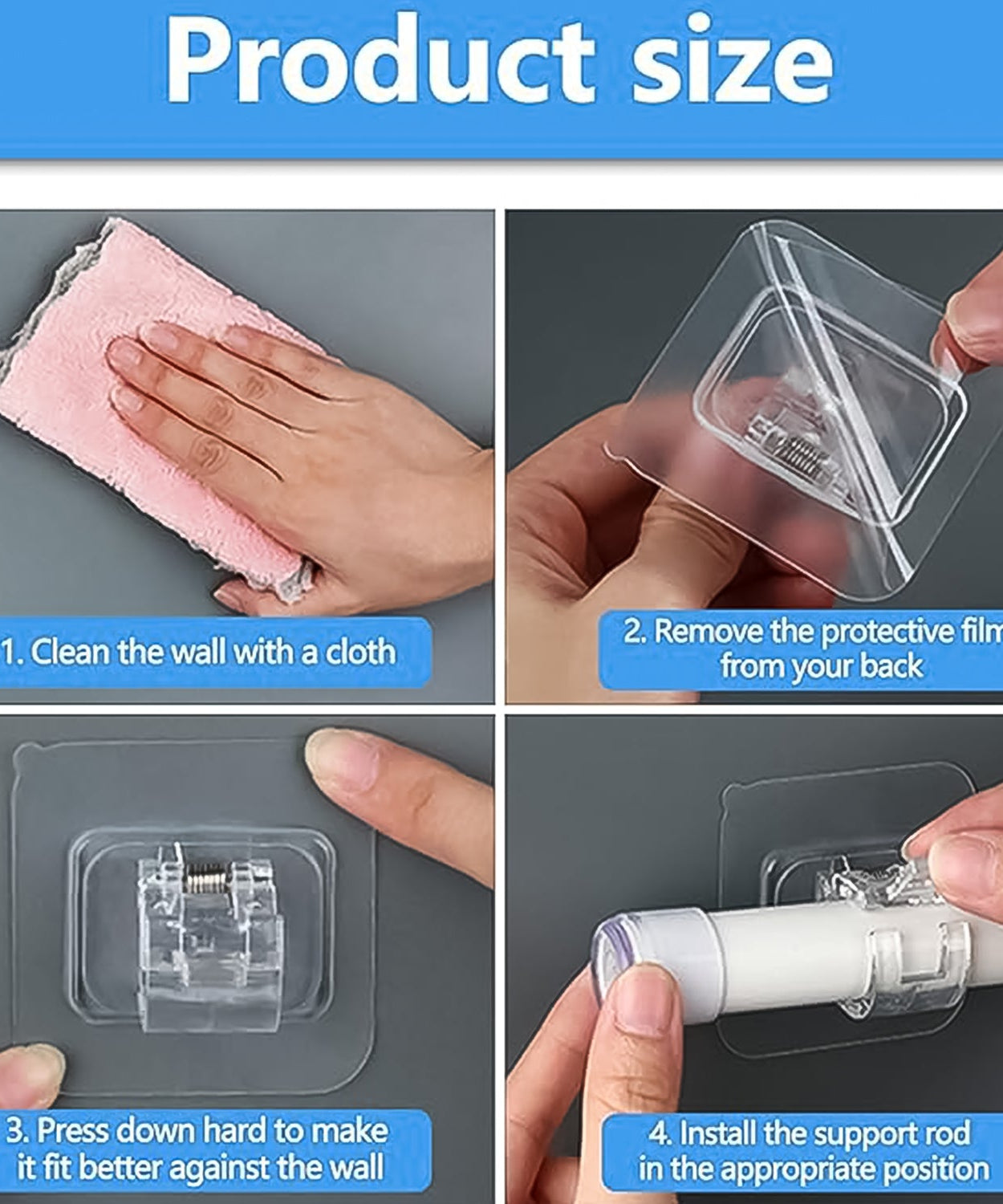 Product size

1. Clean the wall with a cloth

2. Remove the protective film from your back

3. Press down hard to make it fit better against the wall

4. Install the support rod in the appropriate position