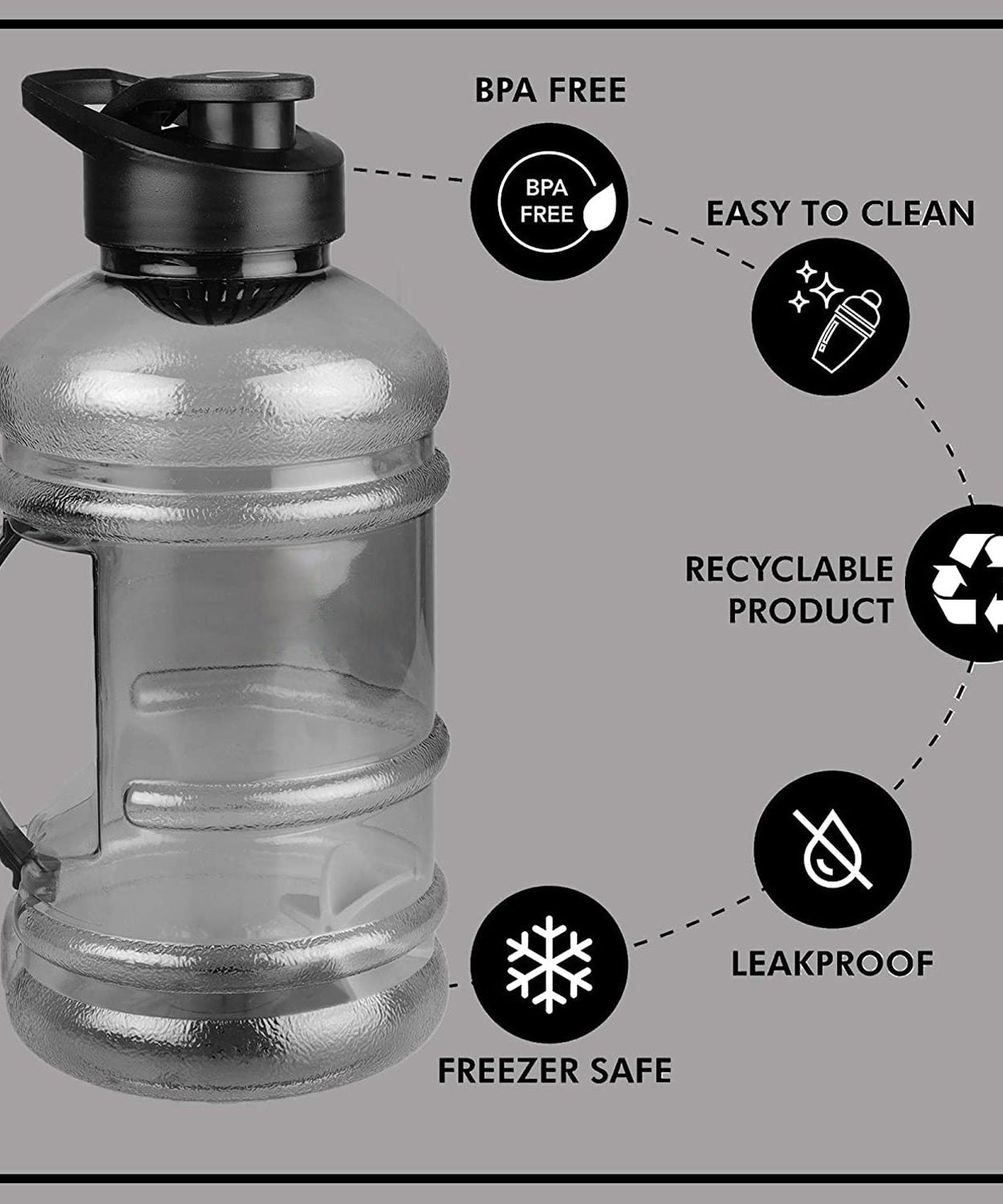 BPA FREE

BPA FREE

EASY TO CLEAN

RECYCLABLE PRODUCT

LEAKPROOF

FREEZER SAFE