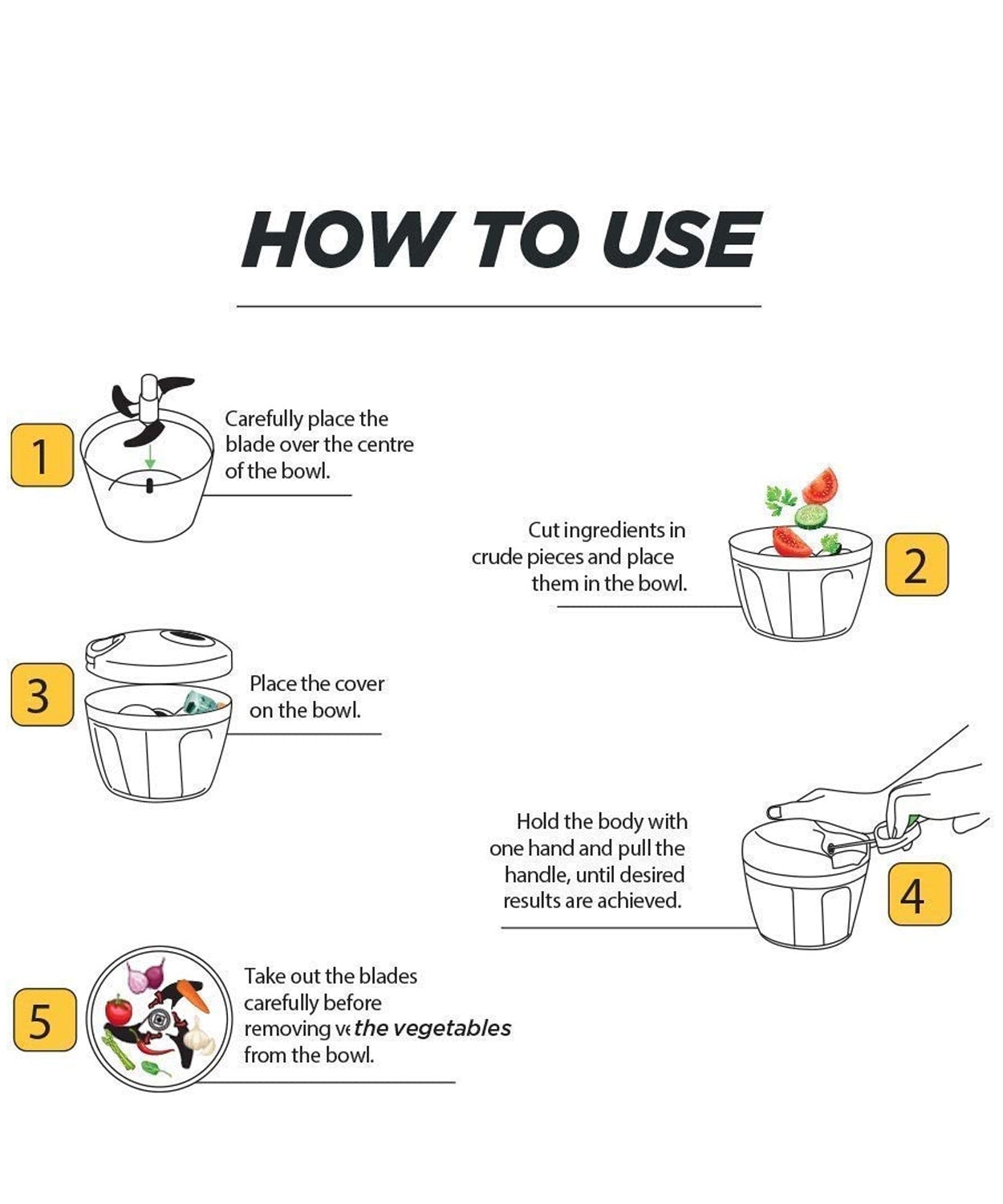 HOW TO USE

1
Carefully place the blade over the centre of the bowl.

Cut ingredients in crude pieces and place them in the bowl.
2

3
Place the cover on the bowl.

Hold the body with one hand and pull the handle, until desired results are achieved.
4

5
Take out the blades carefully before removing ve the vegetables from the bowl.